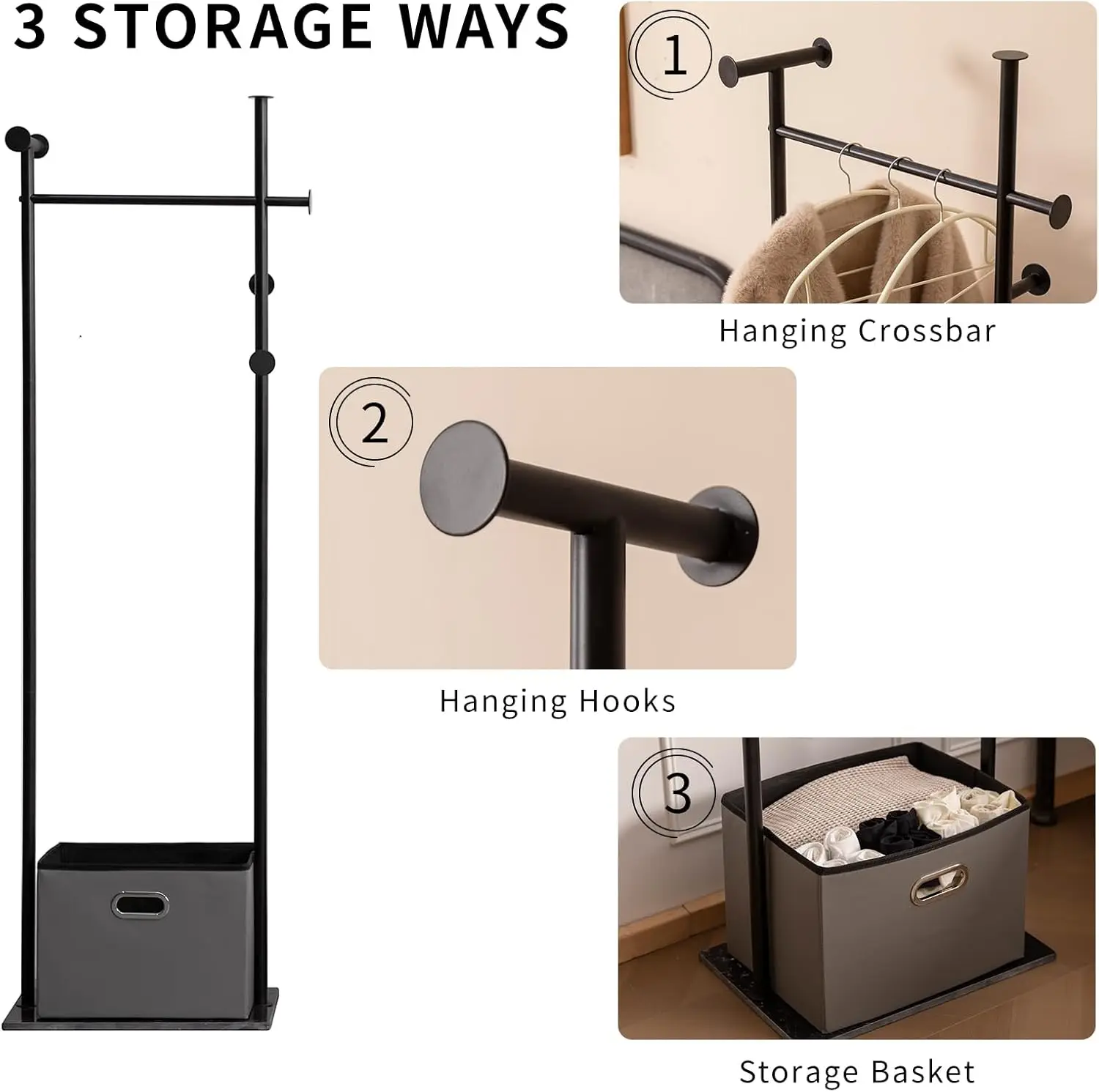 3 STORAGE WAYS

1

Hanging Crossbar

2

Hanging Hooks

3

Storage Basket