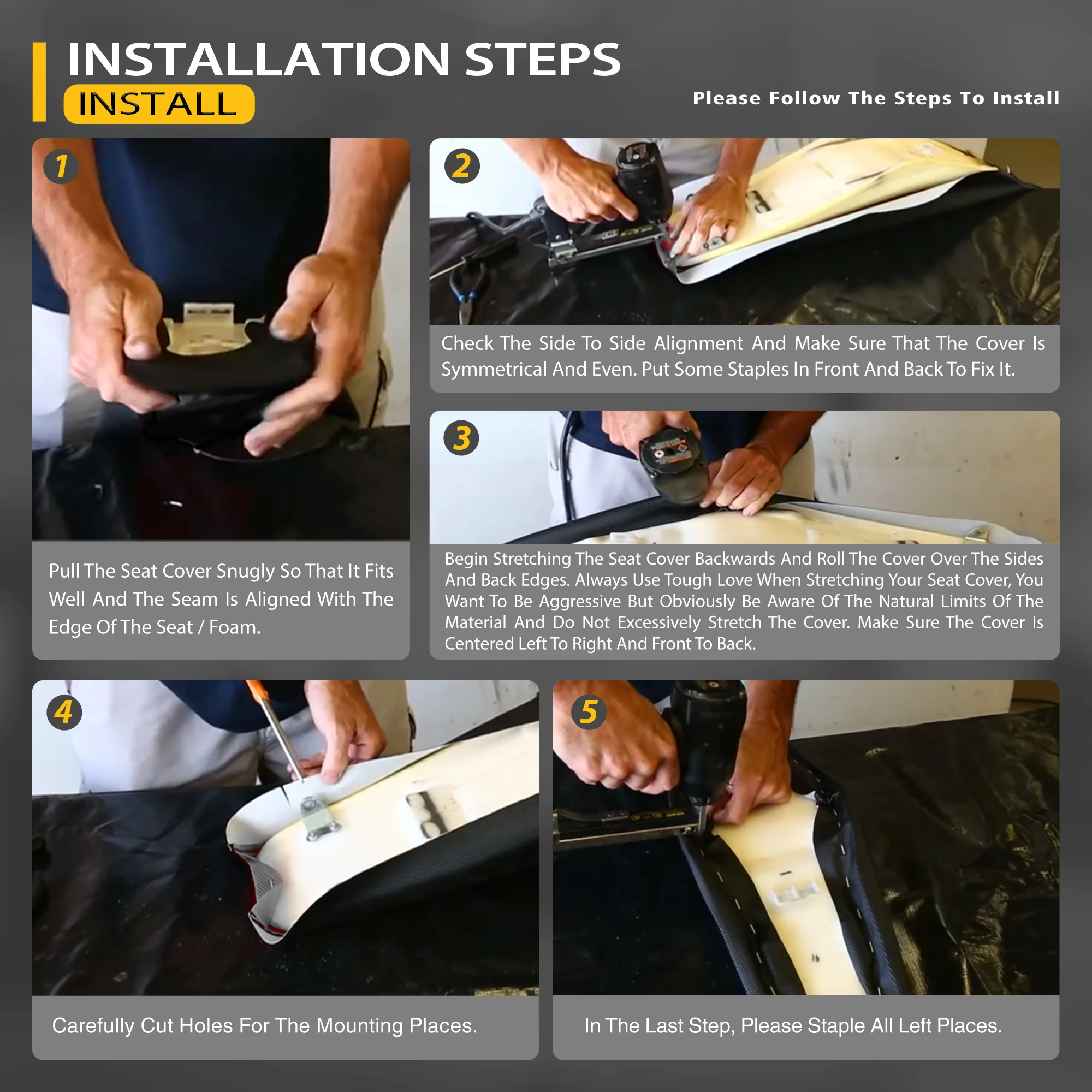 INSTALLATION STEPS
INSTALL

Please Follow The Steps To Install

1

Pull The Seat Cover Snugly So That It Fits Well And The Seam Is Aligned With The Edge Of The Seat / Foam.

2

Check The Side To Side Alignment And Make Sure That The Cover Is Symmetrical And Even. Put Some Staples In Front And Back To Fix It.

3

Begin Stretching The Seat Cover Backwards And Roll The Cover Over The Sides And Back Edges. Always Use Tough Love When Stretching Your Seat Cover, You Want To Be Aggressive But Obviously Be Aware Of The Natural Limits Of The Material And Do Not Excessively Stretch The Cover. Make Sure The Cover Is Centered Left To Right And Front To Back.

4

Carefully Cut Holes For The Mounting Places.

5

In The Last Step, Please Staple All Left Places.