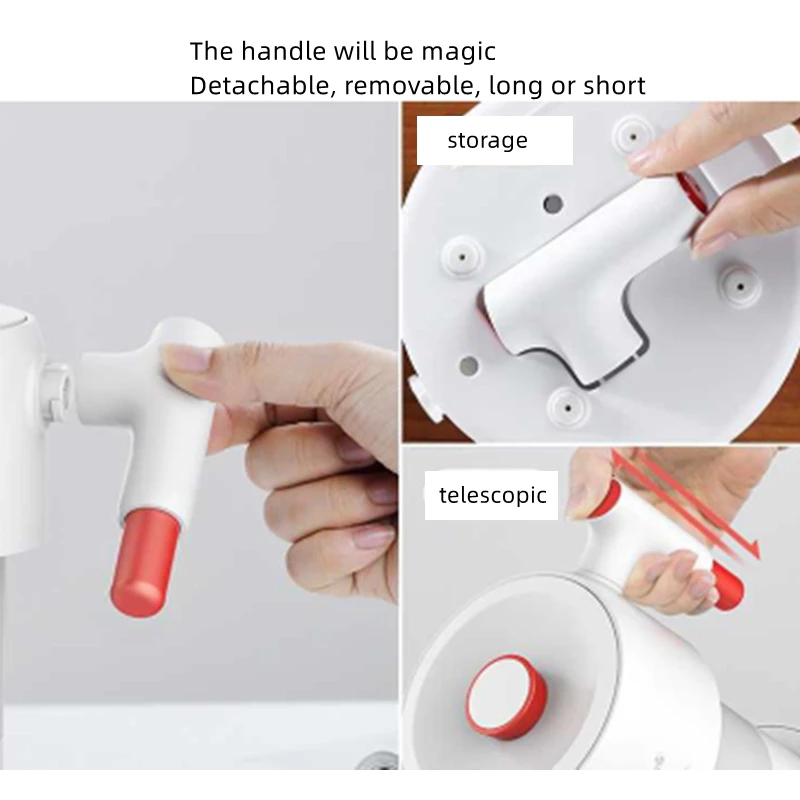 The handle will be magic
Detachable, removable, long or short

storage

telescopic