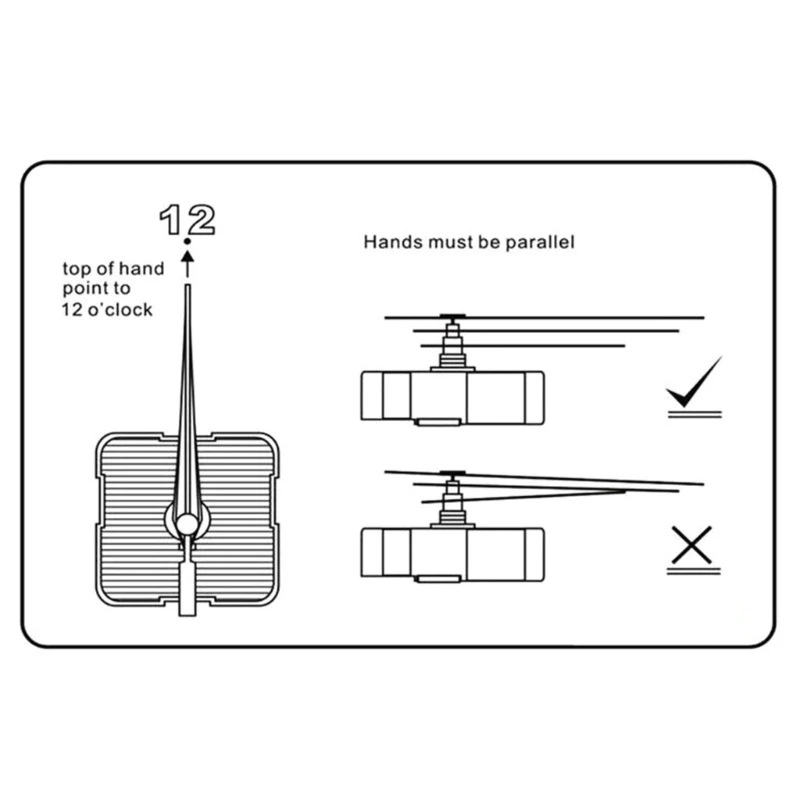 12

top of hand point to 12 o'clock

Hands must be parallel