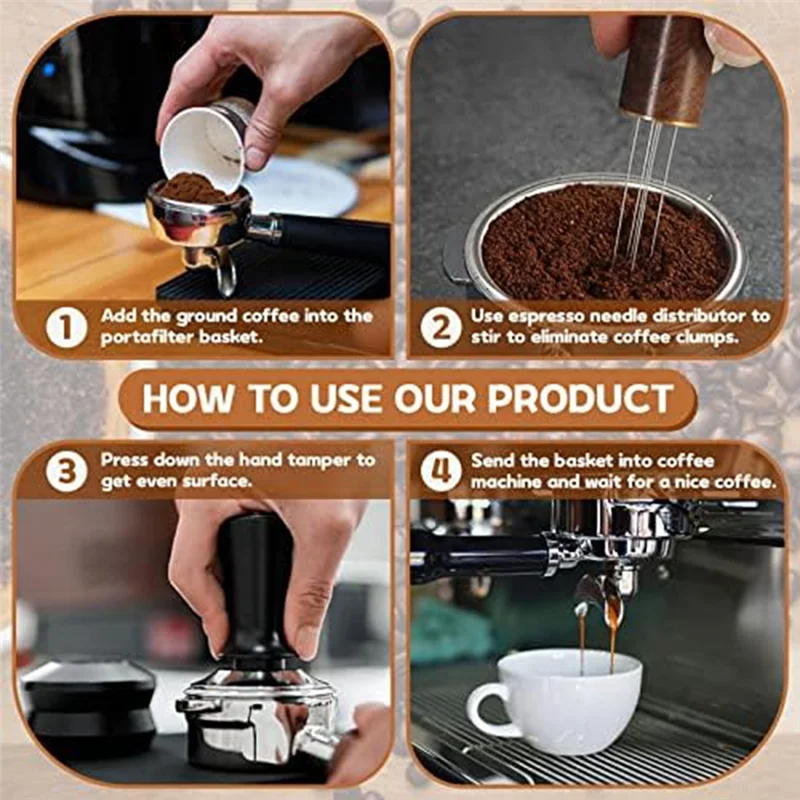 1 Add the ground coffee into the portafilter basket.

2 Use espresso needle distributor to stir to eliminate coffee clumps.

HOW TO USE OUR PRODUCT

3 Press down the hand tamper to get even surface.

4 Send the basket into coffee machine and wait for a nice coffee.