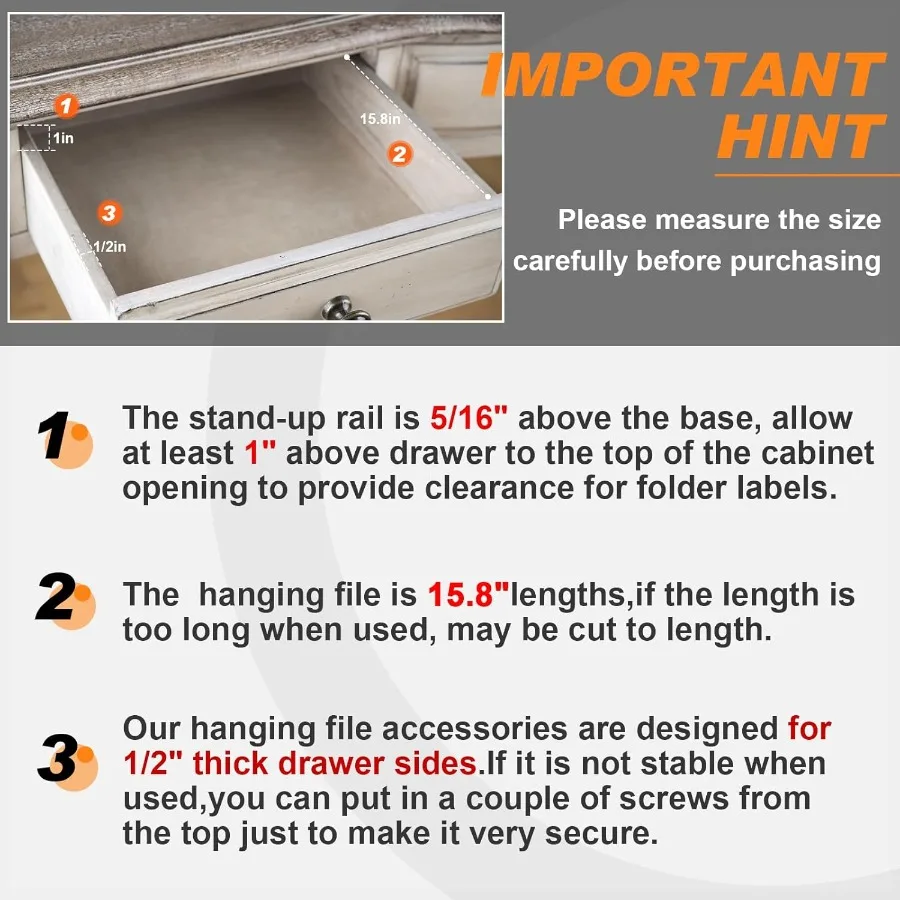 1
1in
15.8in
2
3
1/2in

IMPORTANT HINT

Please measure the size carefully before purchasing

1 The stand-up rail is 5/16" above the base, allow at least 1" above drawer to the top of the cabinet opening to provide clearance for folder labels.

2 The hanging file is 15.8"lengths,if the length is too long when used, may be cut to length.

3 Our hanging file accessories are designed for 1/2" thick drawer sides.If it is not stable when used,you can put in a couple of screws from the top just to make it very secure.