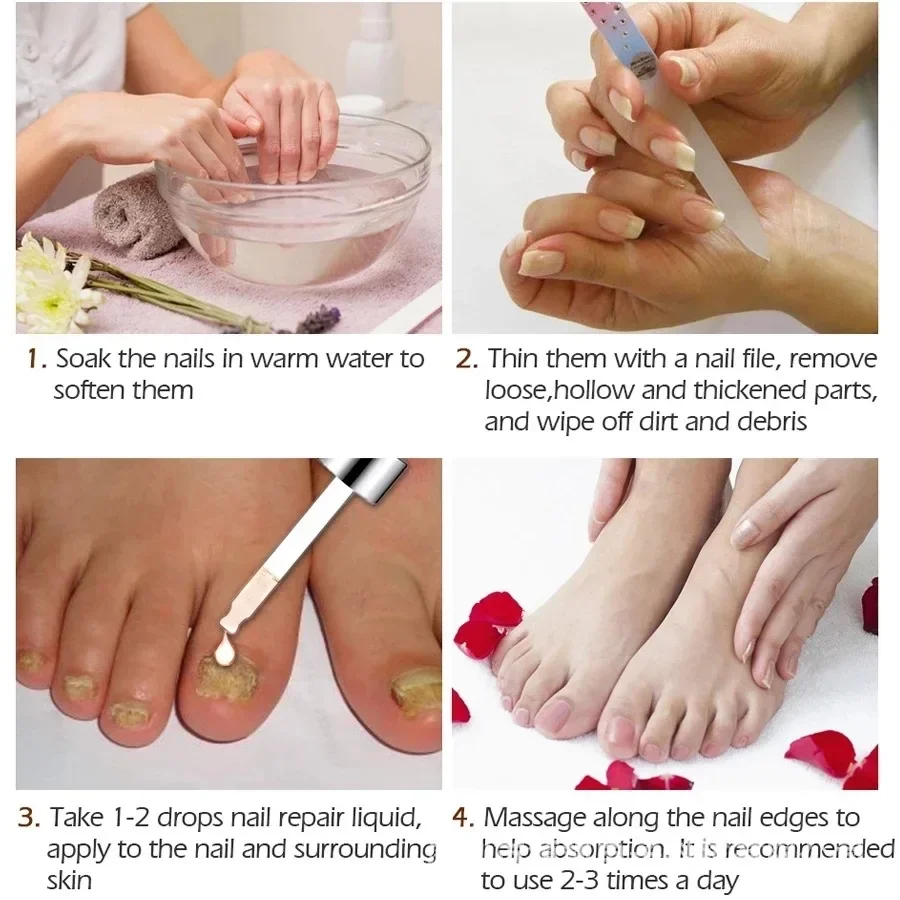 1. Soak the nails in warm water to soften them

2. Thin them with a nail file, remove loose,hollow and thickened parts, and wipe off dirt and debris

3. Take 1-2 drops nail repair liquid, apply to the nail and surrounding skin

4. Massage along the nail edges to help absorption. It is recommended to use 2-3 times a day