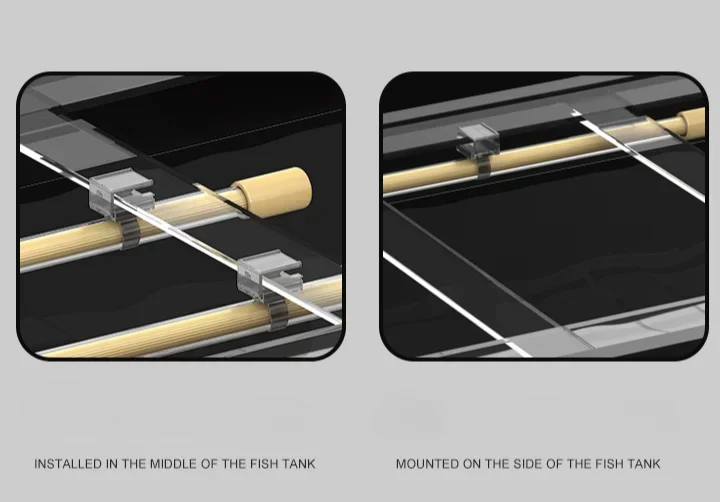 INSTALLED IN THE MIDDLE OF THE FISH TANK

MOUNTED ON THE SIDE OF THE FISH TANK