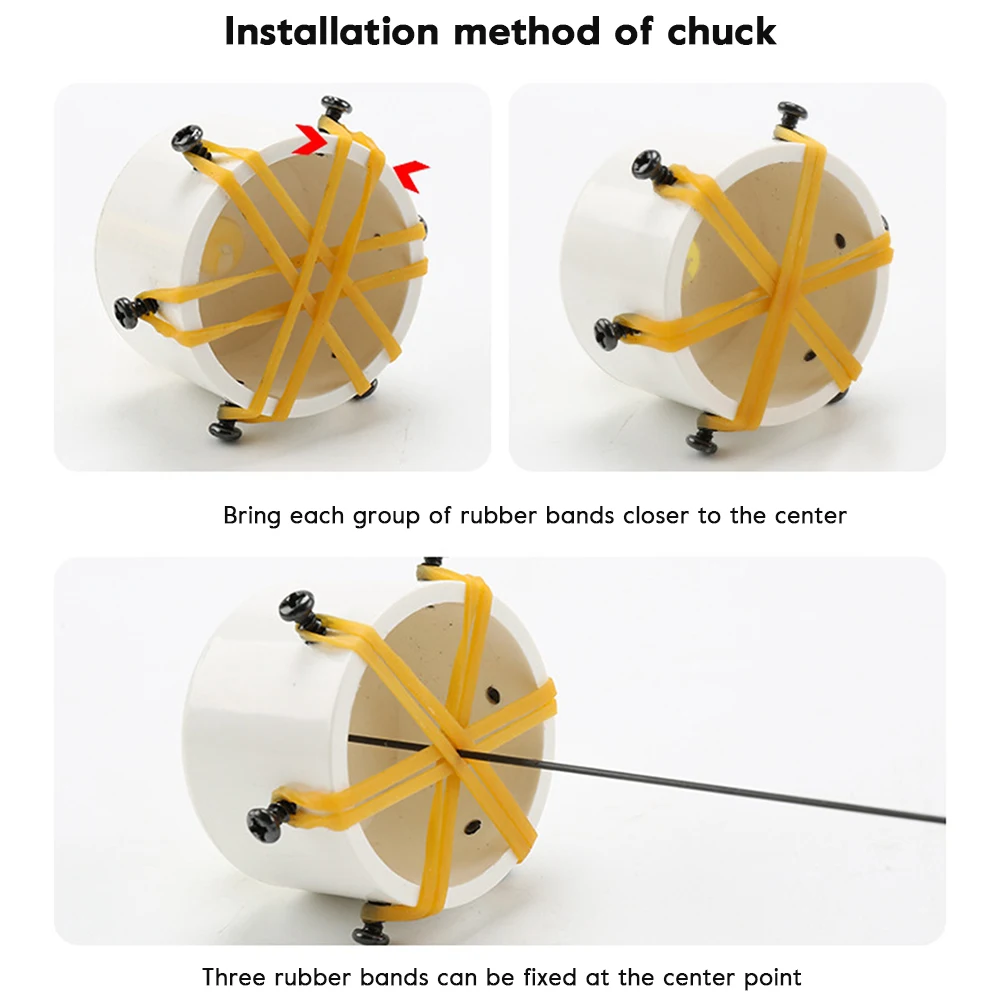 Installation method of chuck

Bring each group of rubber bands closer to the center

Three rubber bands can be fixed at the center point