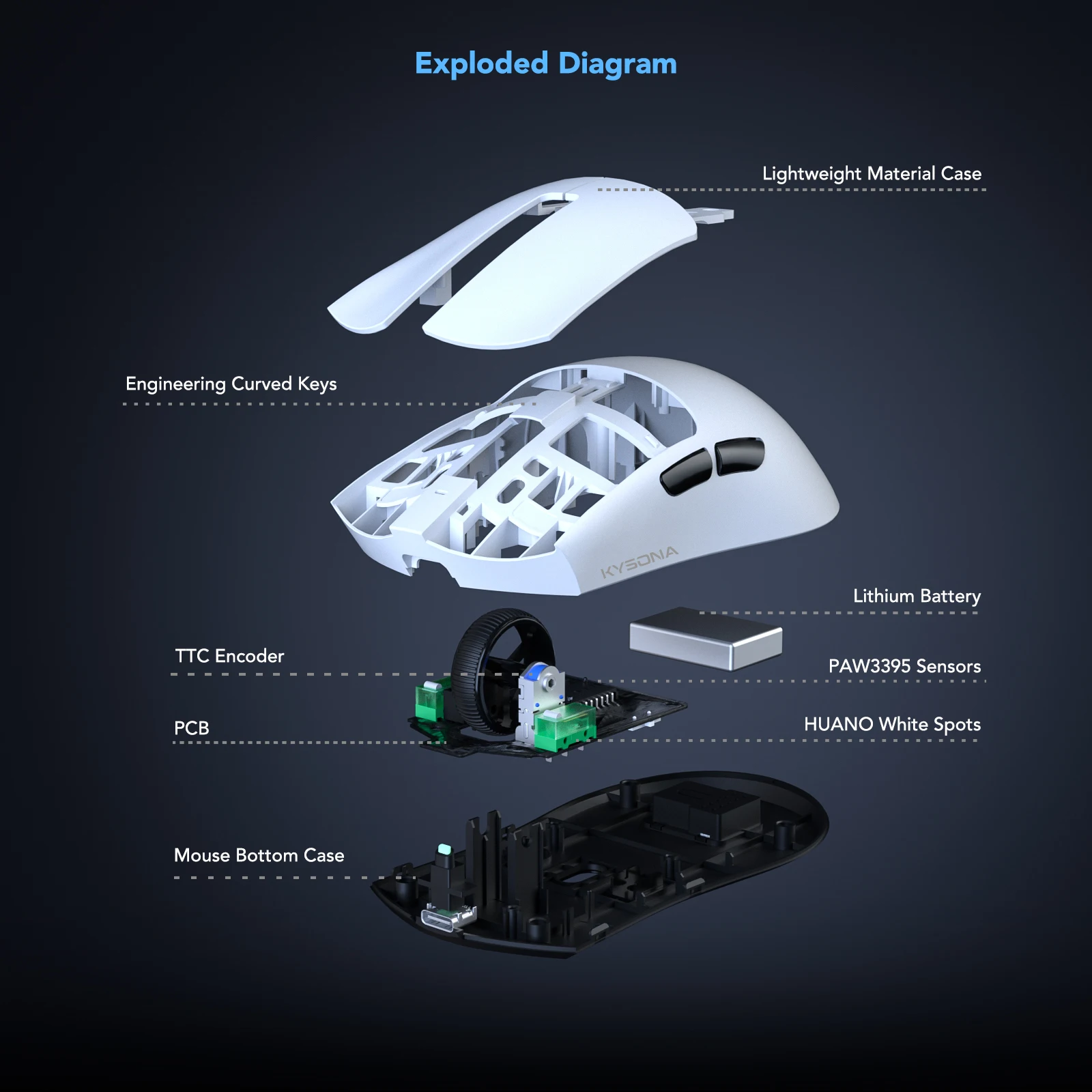 Exploded Diagram

Lightweight Material Case

Engineering Curved Keys

KYSONA

Lithium Battery

TTC Encoder

PAW3395 Sensors

PCB

HUANO White Spots

Mouse Bottom Case