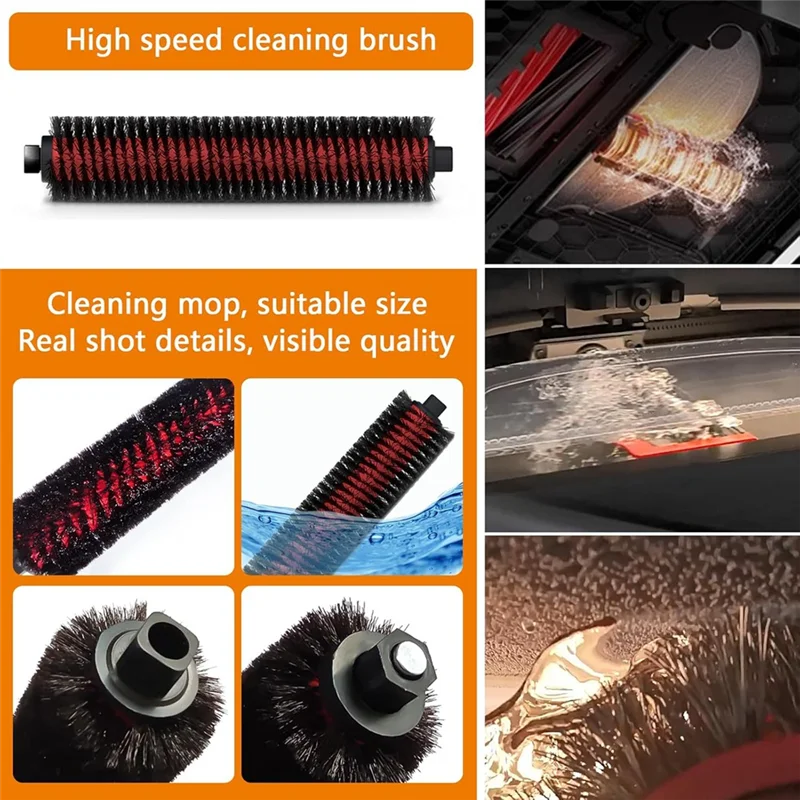 High speed cleaning brush

Cleaning mop, suitable size
Real shot details, visible quality