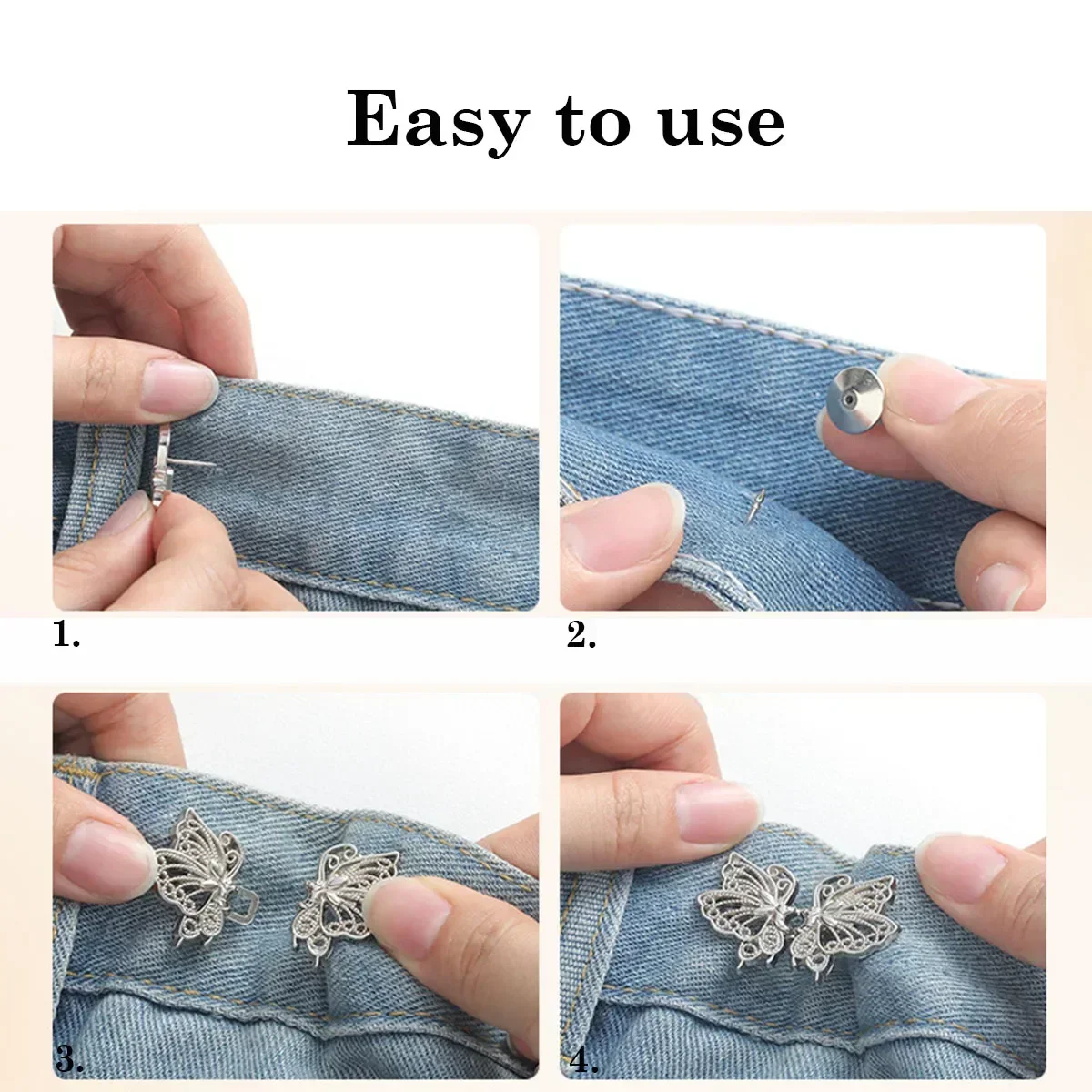 Easy to use

1.

2.

3.

4.