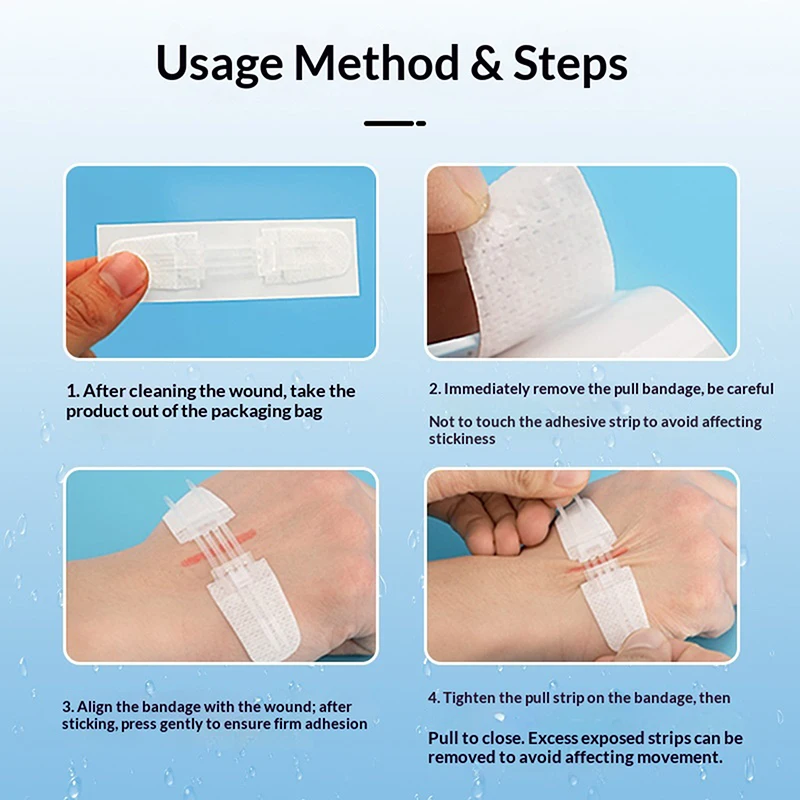 Usage Method & Steps

1. After cleaning the wound, take the product out of the packaging bag

2. Immediately remove the pull bandage, be careful

Not to touch the adhesive strip to avoid affecting stickiness

3. Align the bandage with the wound; after sticking, press gently to ensure firm adhesion

4. Tighten the pull strip on the bandage, then

Pull to close. Excess exposed strips can be removed to avoid affecting movement.