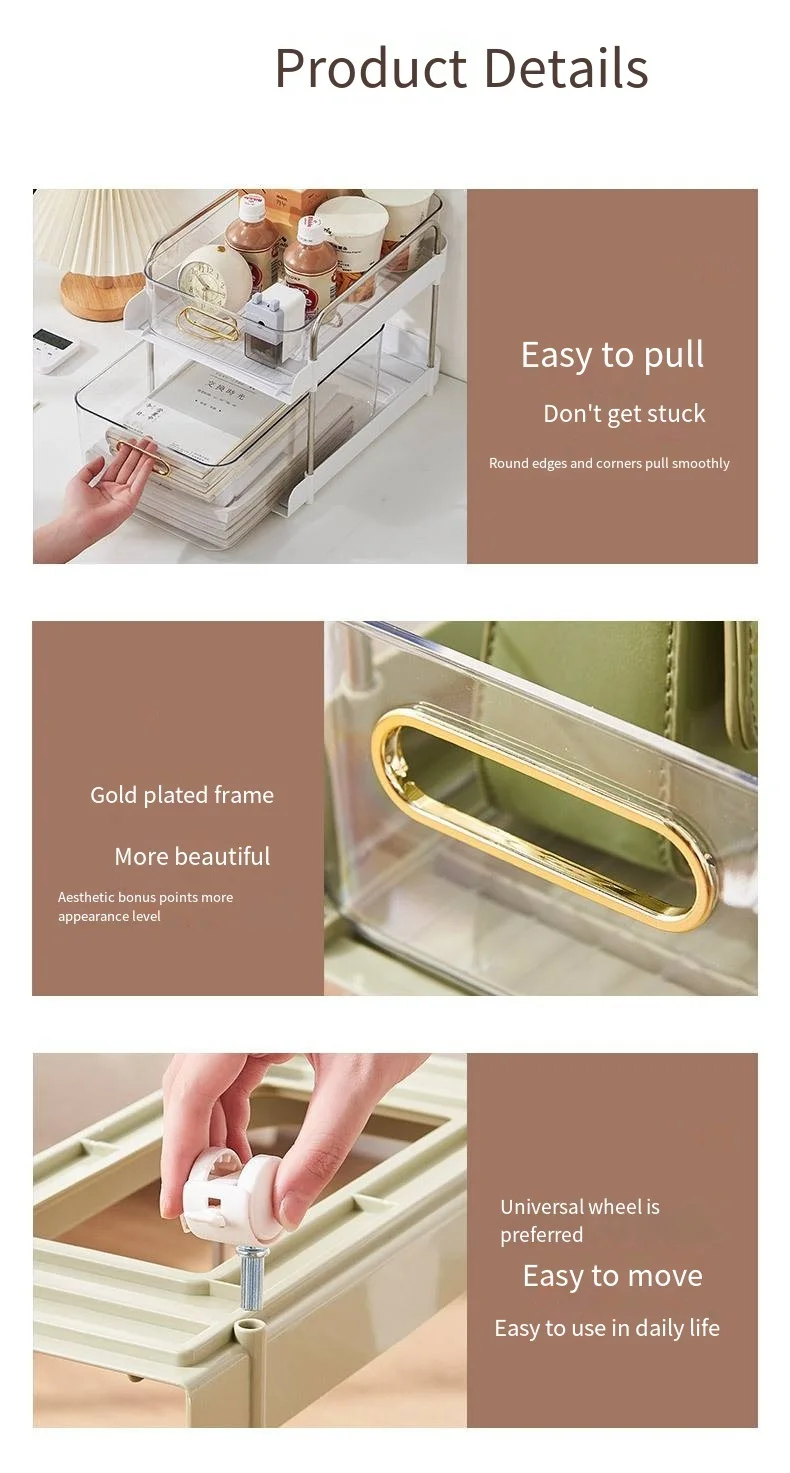 Product Details

Easy to pull

Don't get stuck

Round edges and corners pull smoothly

Gold plated frame

More beautiful

Aesthetic bonus points more appearance level

Universal wheel is preferred

Easy to move

Easy to use in daily life