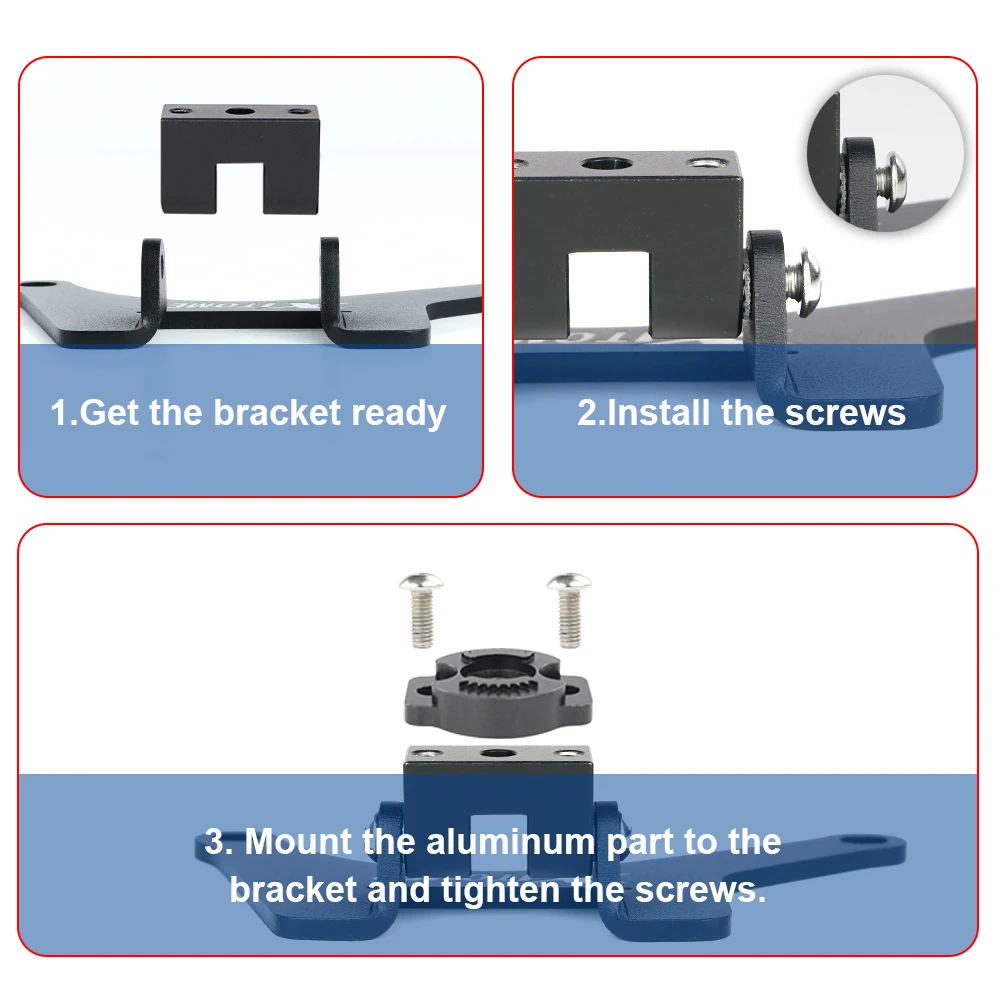 1.Get the bracket ready

2.Install the screws

3. Mount the aluminum part to the bracket and tighten the screws.