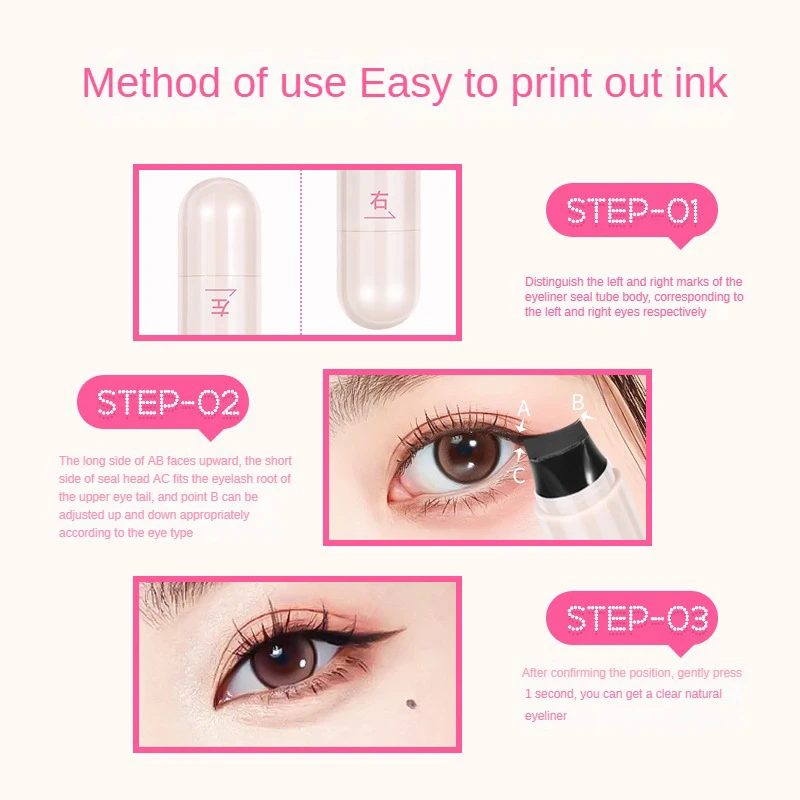 Method of use Easy to print out ink

左

右

STEP-01

Distinguish the left and right marks of the eyeliner seal tube body, corresponding to the left and right eyes respectively

STEP-02

The long side of AB faces upward, the short side of seal head AC fits the eyelash root of the upper eye tail, and point B can be adjusted up and down appropriately according to the eye type

A

B

C

STEP-03

After confirming the position, gently press 1 second, you can get a clear natural eyeliner