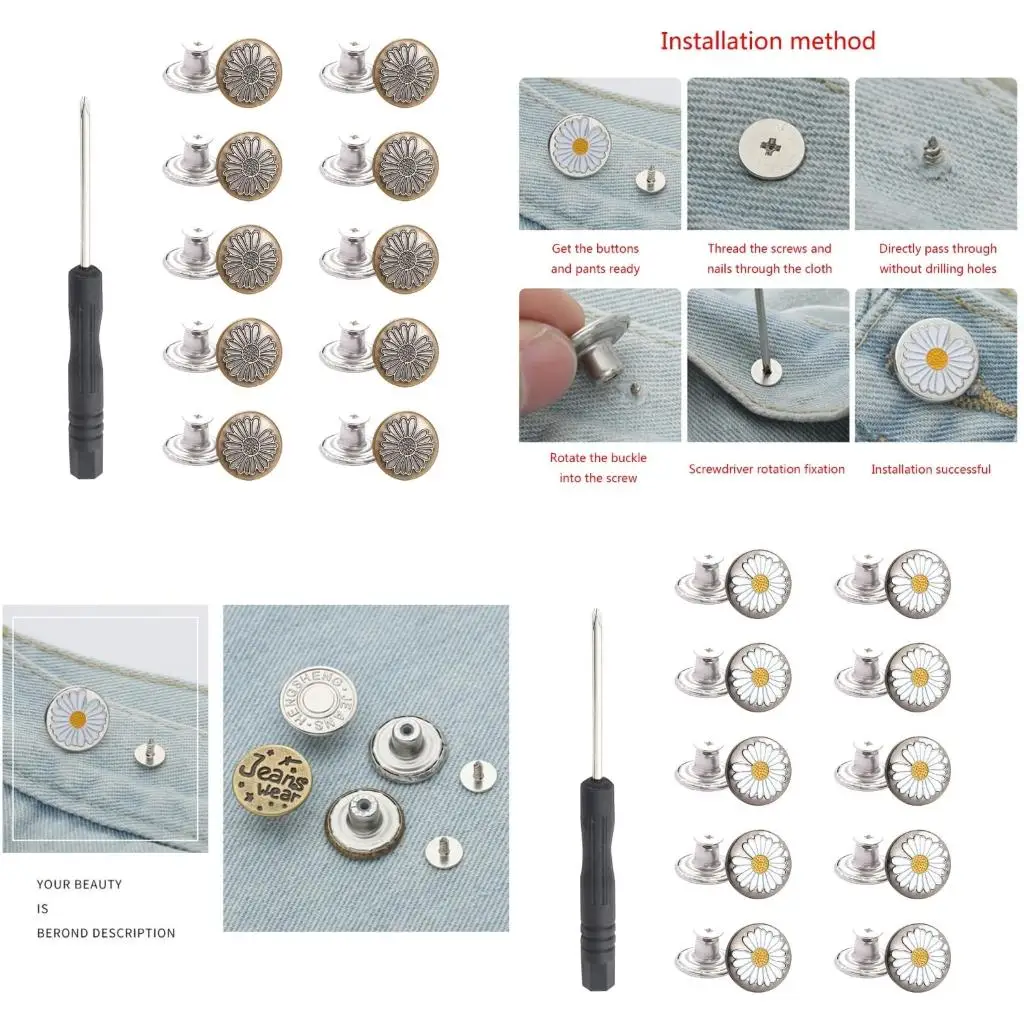 Installation method

Get the buttons and pants ready

Thread the screws and nails through the cloth

Directly pass through without drilling holes

Rotate the buckle into the screw

Screwdriver rotation fixation

Installation successful

HENGSHENG JEANS

Jeans wear

YOUR BEAUTY
IS
BEROND DESCRIPTION