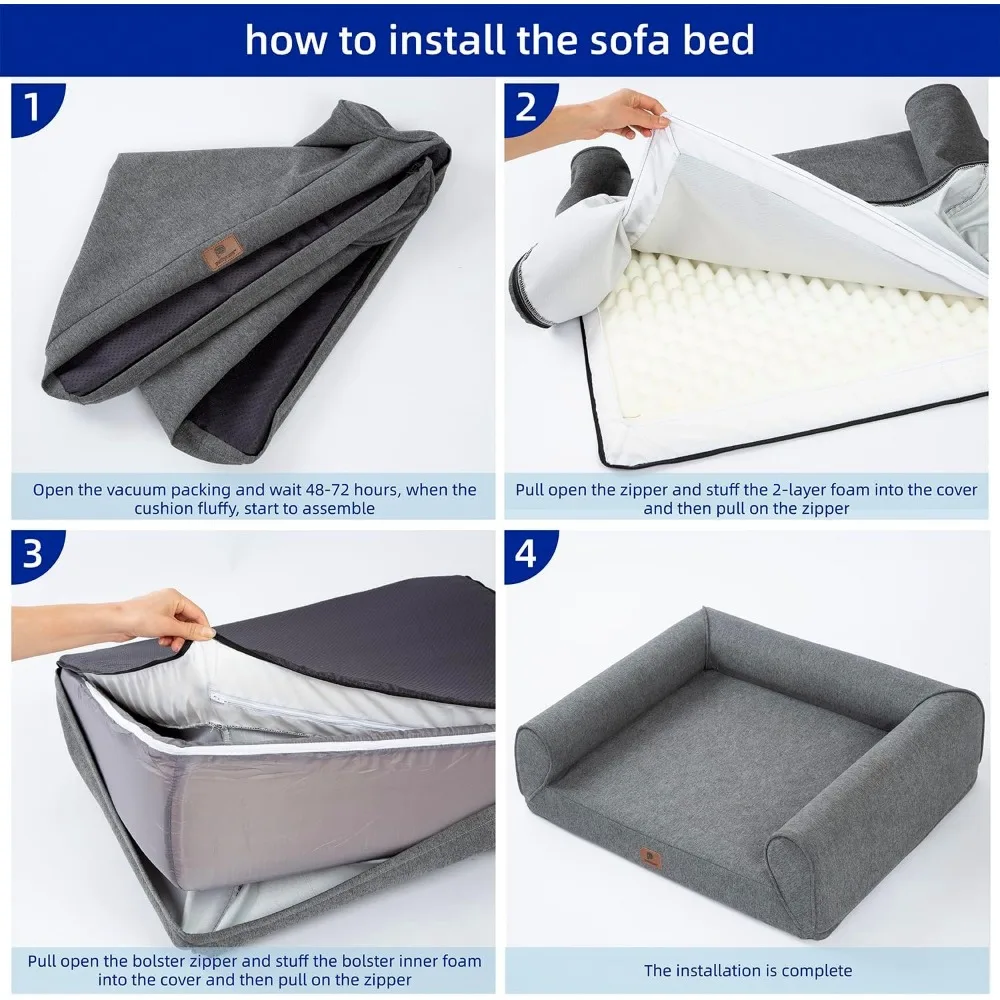 how to install the sofa bed

1

Open the vacuum packing and wait 48-72 hours, when the cushion fluffy, start to assemble

2

Pull open the zipper and stuff the 2-layer foam into the cover and then pull on the zipper

3

Pull open the bolster zipper and stuff the bolster inner foam into the cover and then pull on the zipper

4

The installation is complete