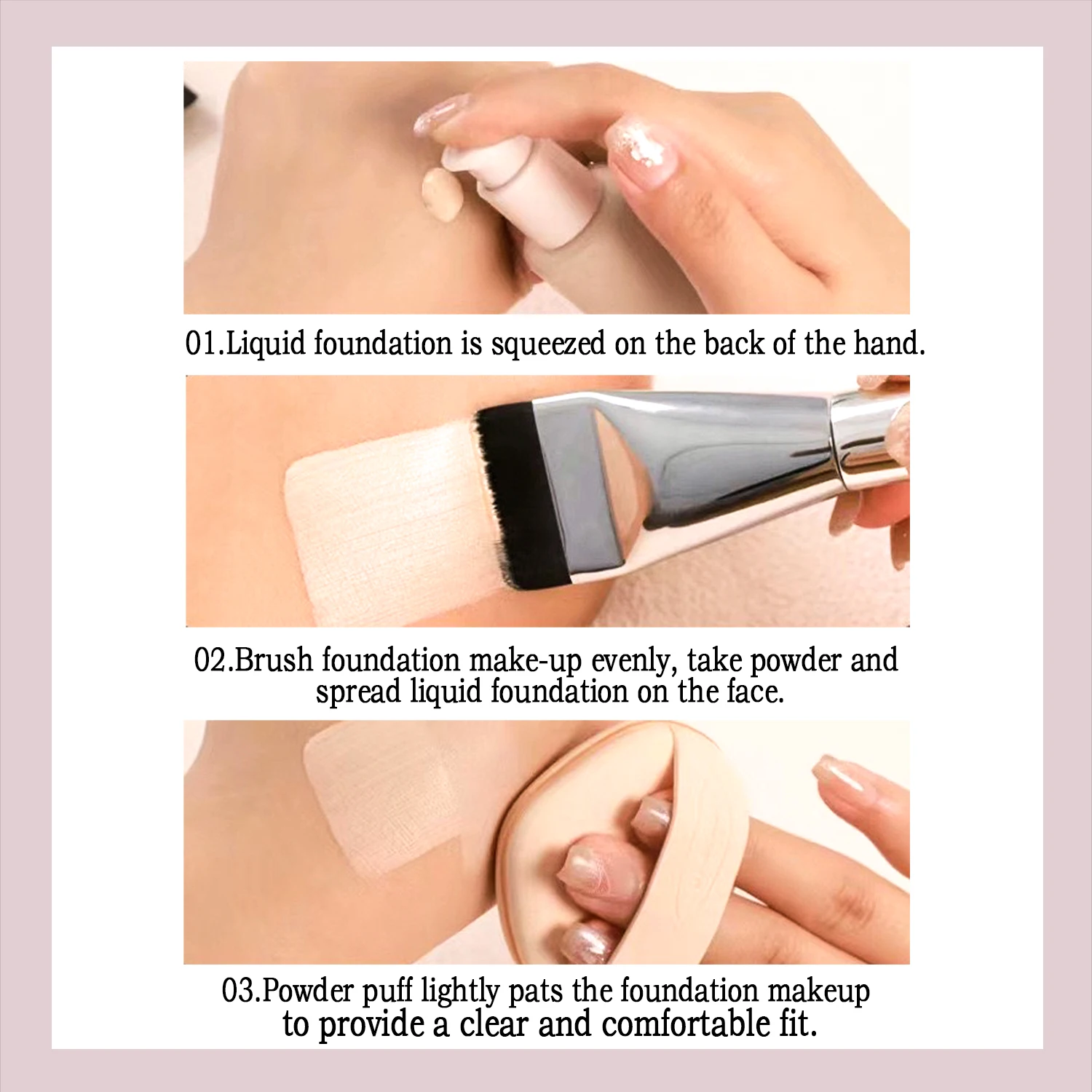 01.Liquid foundation is squeezed on the back of the hand.

02.Brush foundation make-up evenly, take powder and spread liquid foundation on the face.

03.Powder puff lightly pats the foundation makeup to provide a clear and comfortable fit.