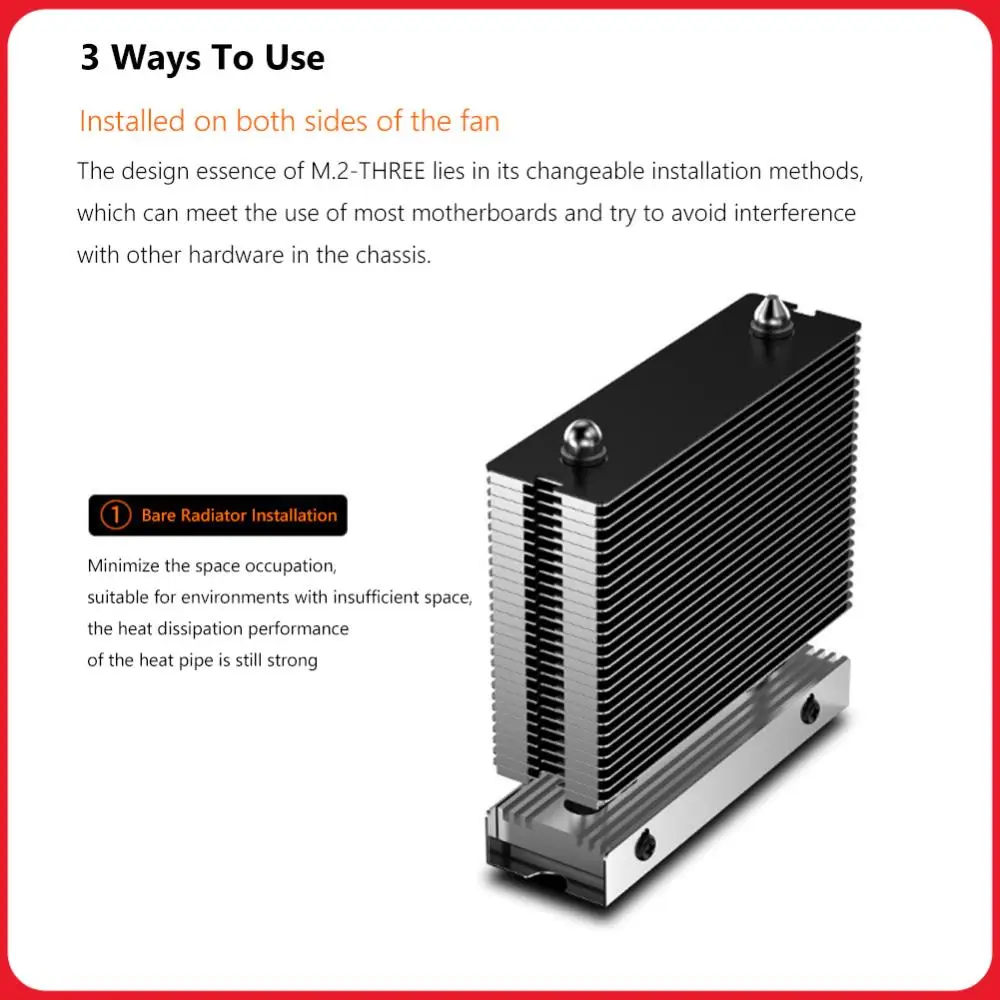 3 Ways To Use

Installed on both sides of the fan

The design essence of M.2-THREE lies in its changeable installation methods, which can meet the use of most motherboards and try to avoid interference with other hardware in the chassis.

① Bare Radiator Installation

Minimize the space occupation,
suitable for environments with insufficient space,
the heat dissipation performance
of the heat pipe is still strong