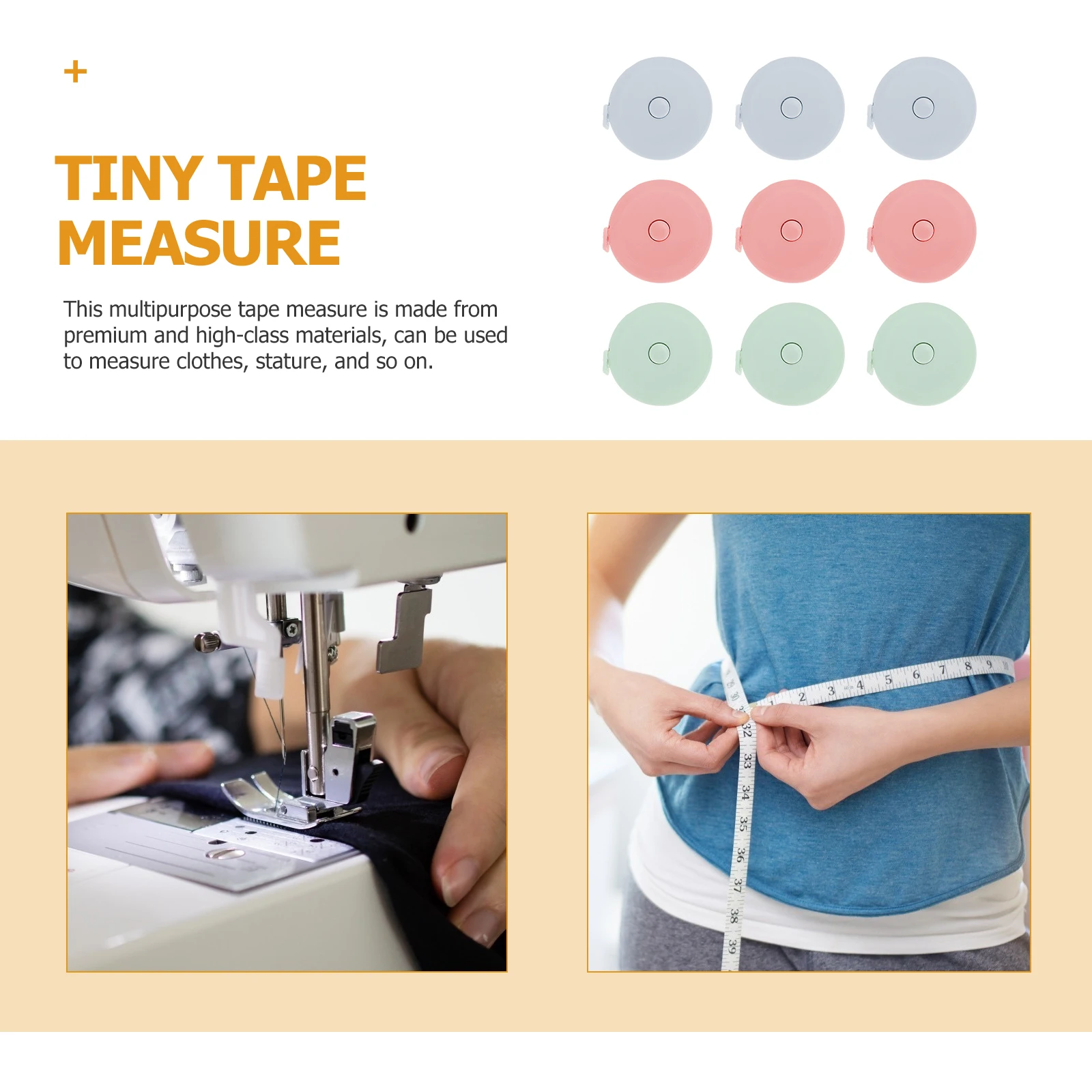 +

TINY TAPE MEASURE

This multipurpose tape measure is made from premium and high-class materials, can be used to measure clothes, stature, and so on.

1 2 3 4 5 6 7 8 9 10

32 33 34 35 36 37 38 39