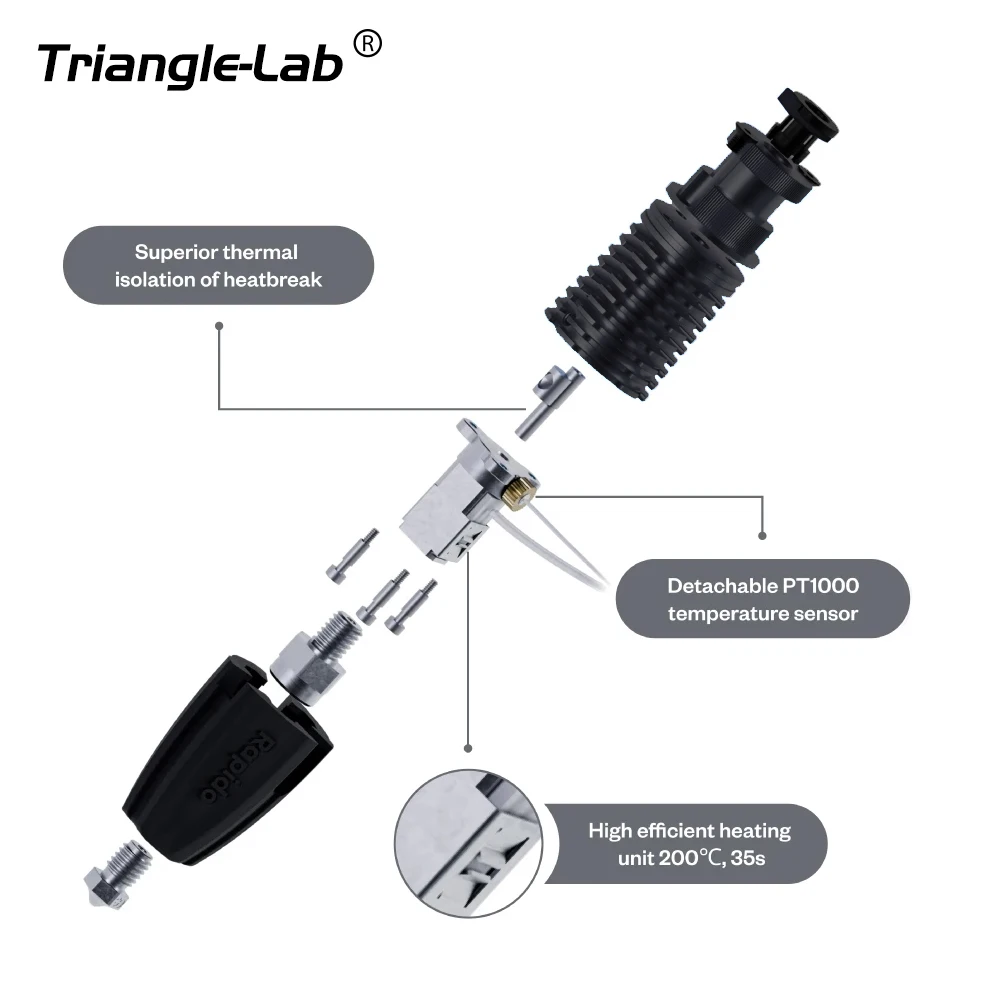 Triangle-Lab®

Superior thermal isolation of heatbreak

Detachable PT1000 temperature sensor

Rapido

High efficient heating unit 200℃, 35s