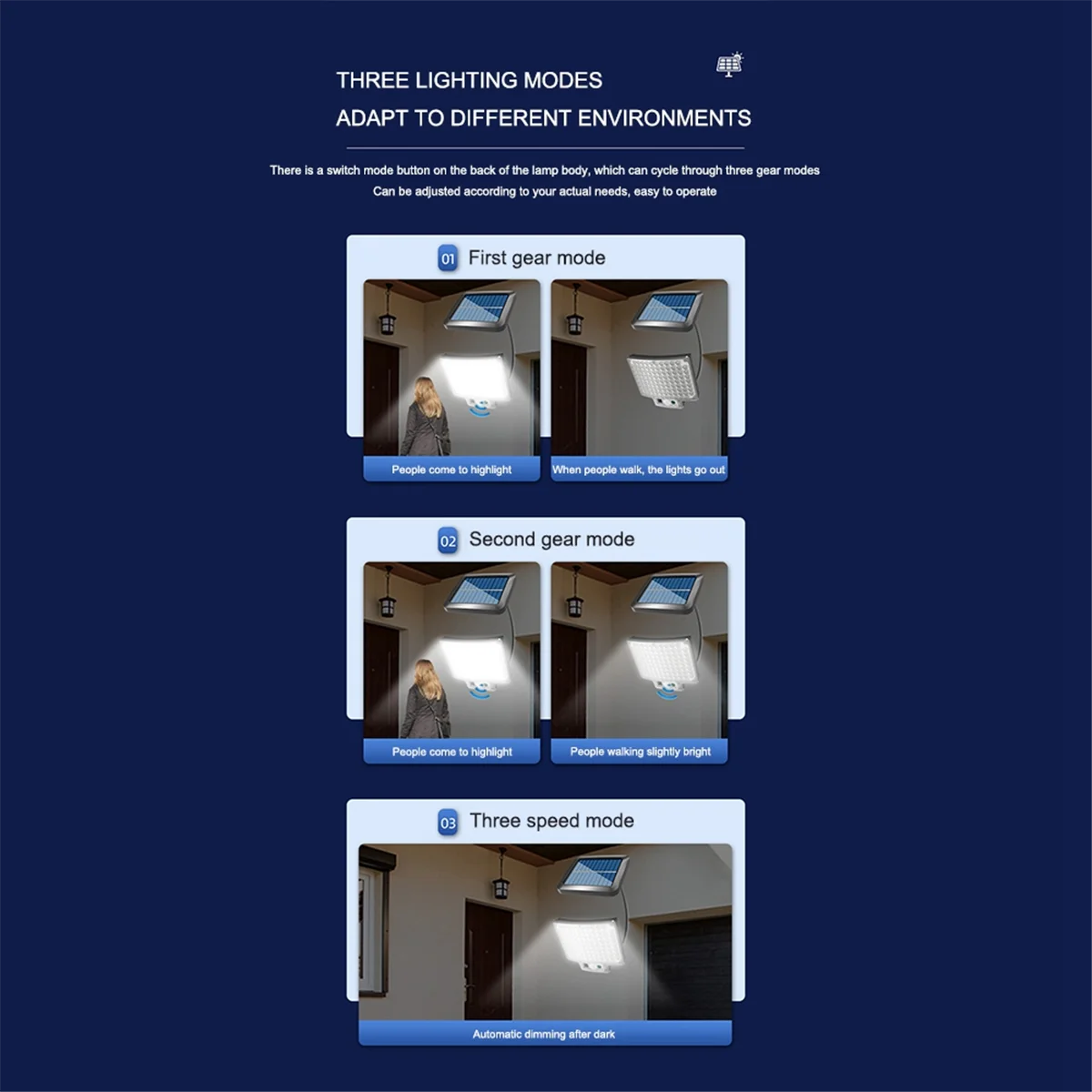 THREE LIGHTING MODES
ADAPT TO DIFFERENT ENVIRONMENTS

There is a switch mode button on the back of the lamp body, which can cycle through three gear modes
Can be adjusted according to your actual needs, easy to operate

01 First gear mode

People come to highlight

When people walk, the lights go out

02 Second gear mode

People come to highlight

People walking slightly bright

03 Three speed mode

Automatic dimming after dark