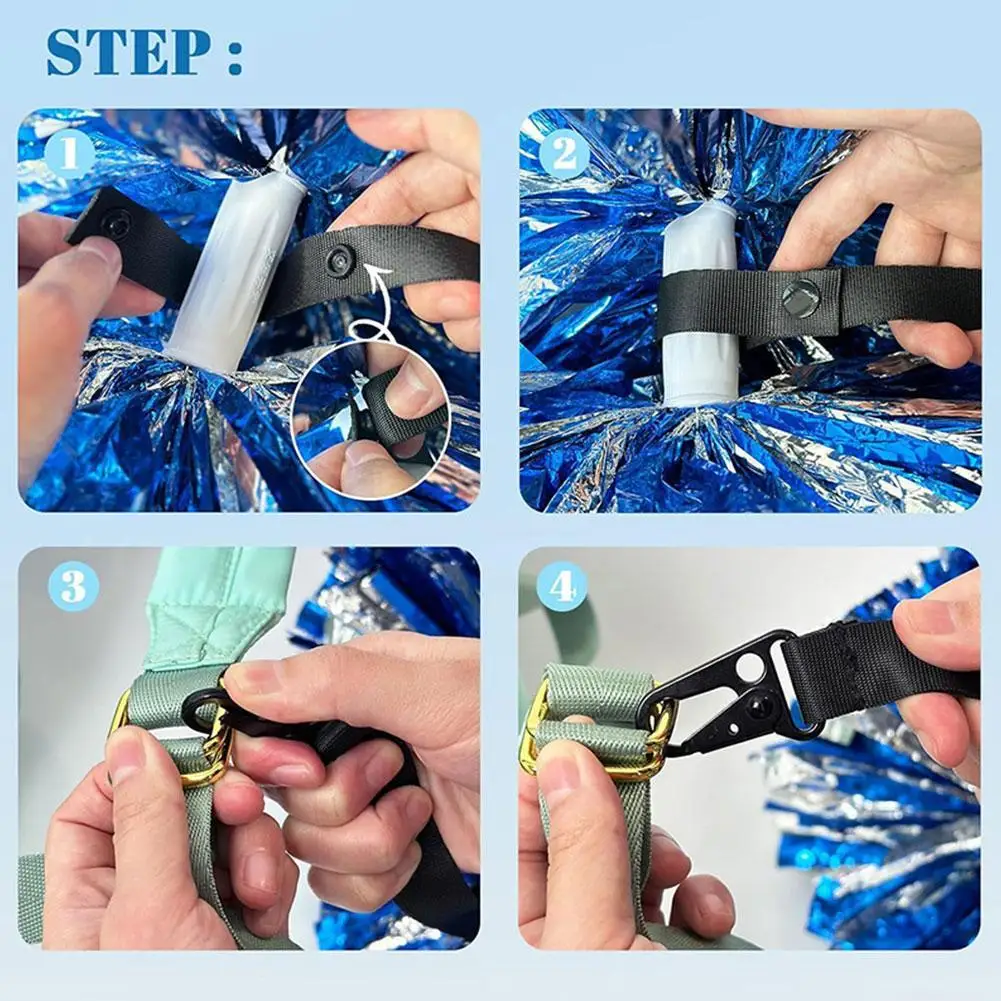 STEP :

1

2

3

4