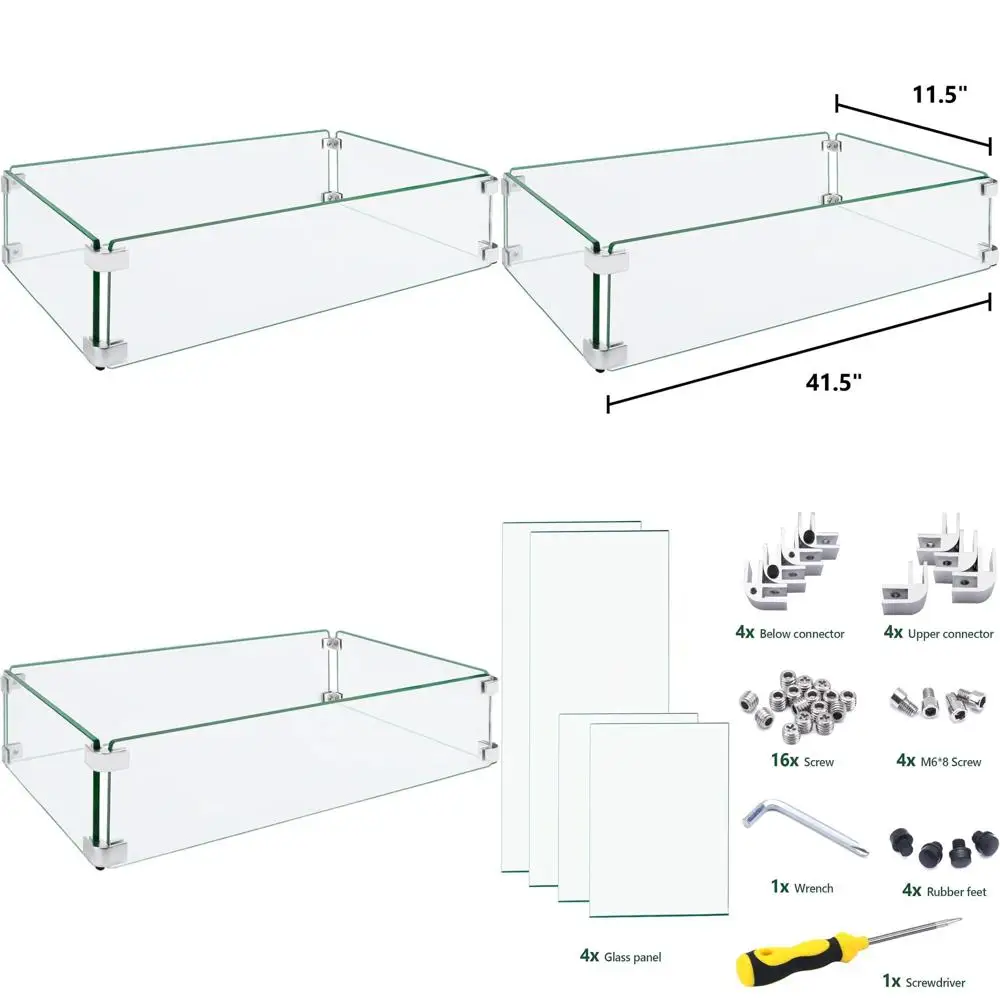 11.5"

41.5"

4x Below connector

4x Upper connector

16x Screw

4x M6*8 Screw

1x Wrench

4x Rubber feet

4x Glass panel

1x Screwdriver