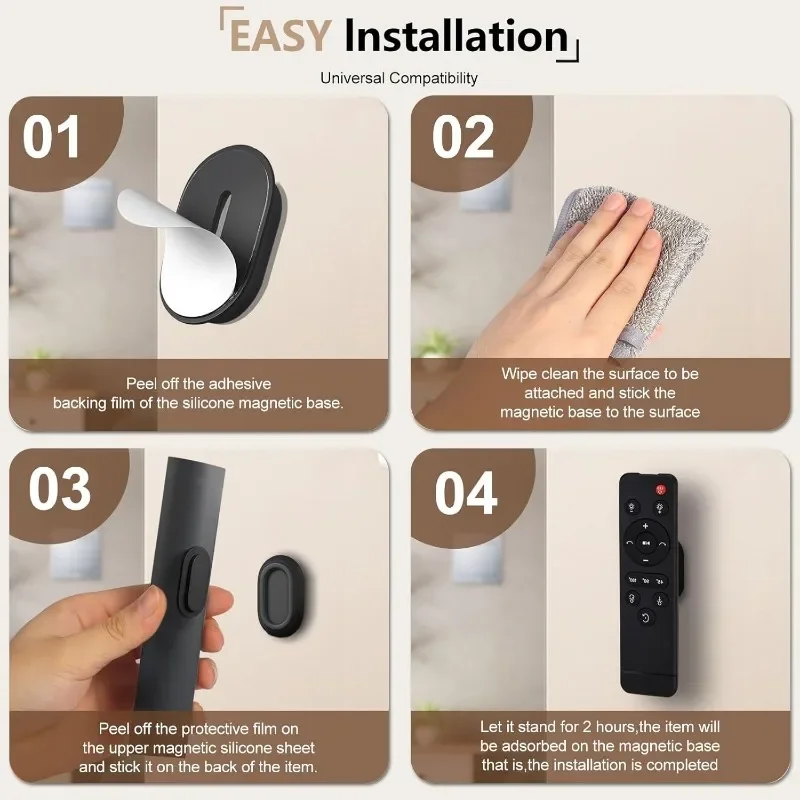 EASY Installation

Universal Compatibility

01

Peel off the adhesive backing film of the silicone magnetic base.

02

Wipe clean the surface to be attached and stick the magnetic base to the surface

03

Peel off the protective film on the upper magnetic silicone sheet and stick it on the back of the item.

04

Let it stand for 2 hours,the item will be adsorbed on the magnetic base that is,the installation is completed