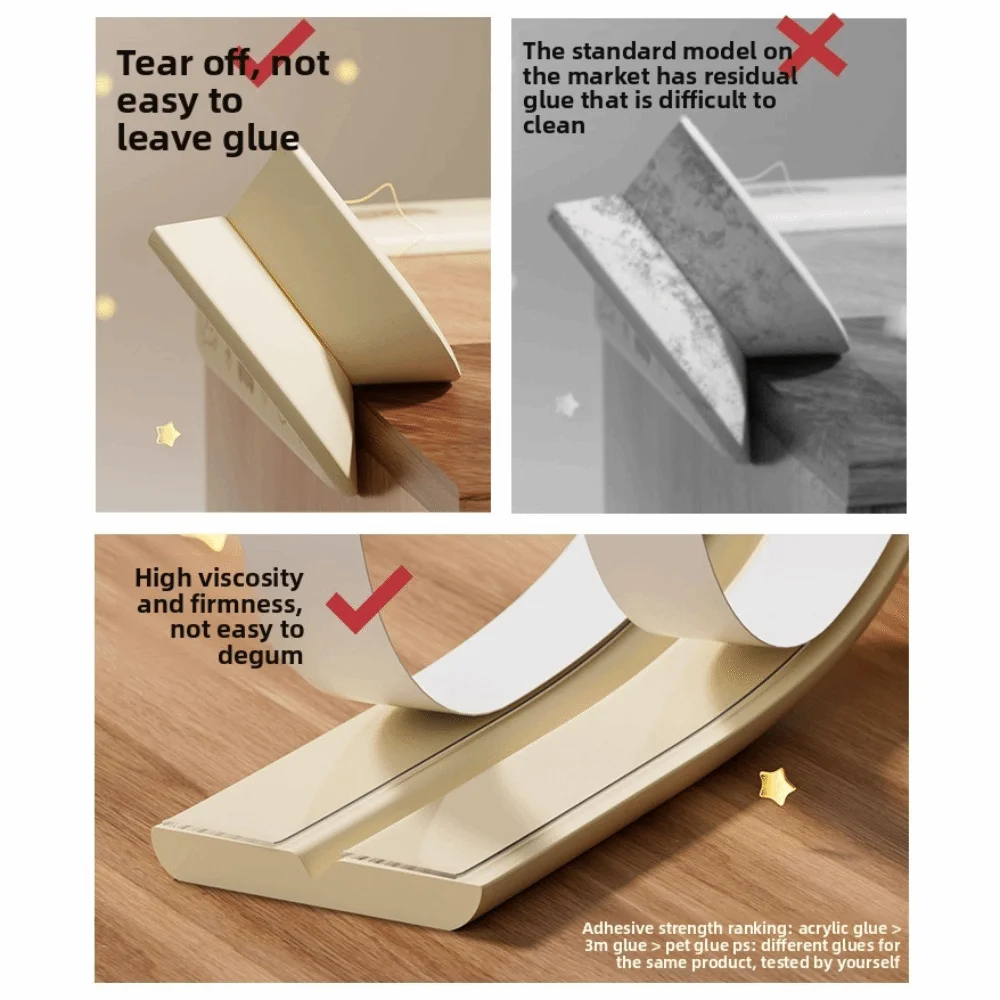 Tear off, not easy to leave glue

The standard model on the market has residual glue that is difficult to clean

High viscosity and firmness, not easy to degum

Adhesive strength ranking: acrylic glue > 3m glue > pet glue ps: different glues for the same product, tested by yourself