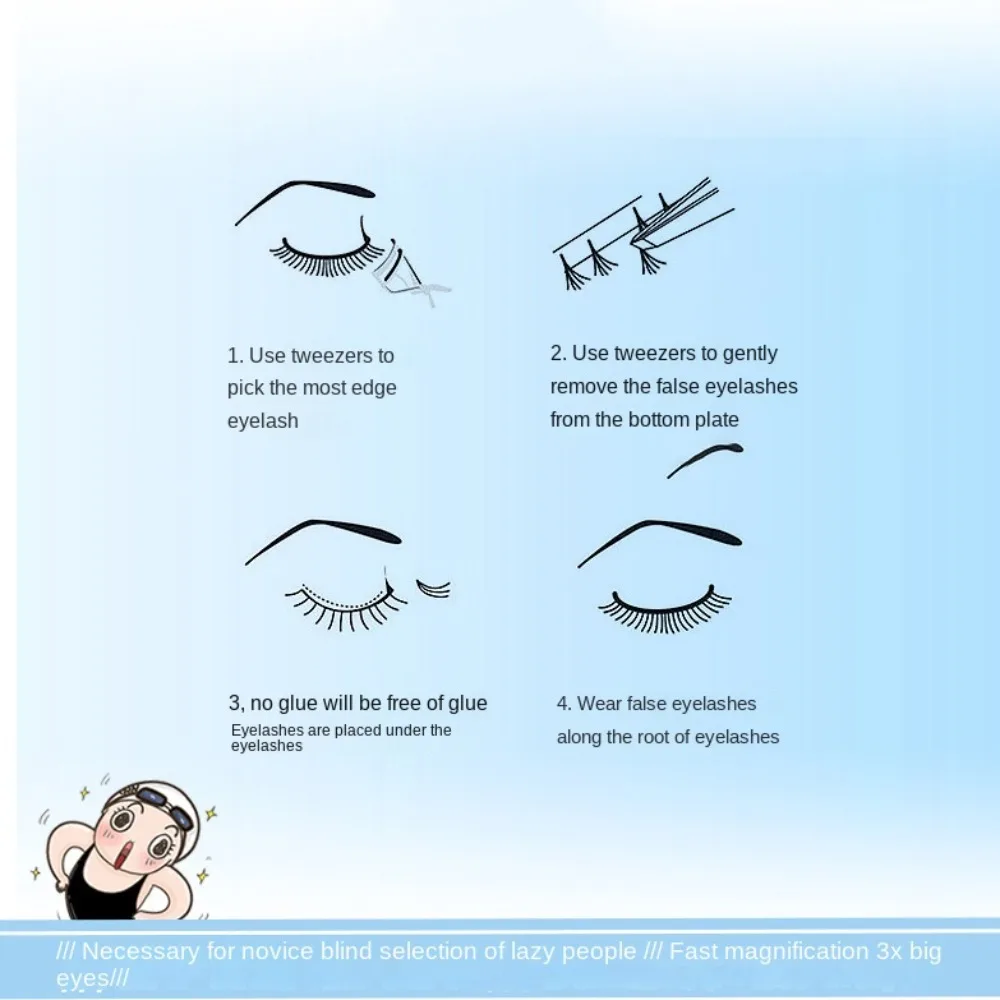 1. Use tweezers to pick the most edge eyelash

2. Use tweezers to gently remove the false eyelashes from the bottom plate

3, no glue will be free of glue

Eyelashes are placed under the eyelashes

4. Wear false eyelashes along the root of eyelashes

/// Necessary for novice blind selection of lazy people /// Fast magnification 3x big eyes///