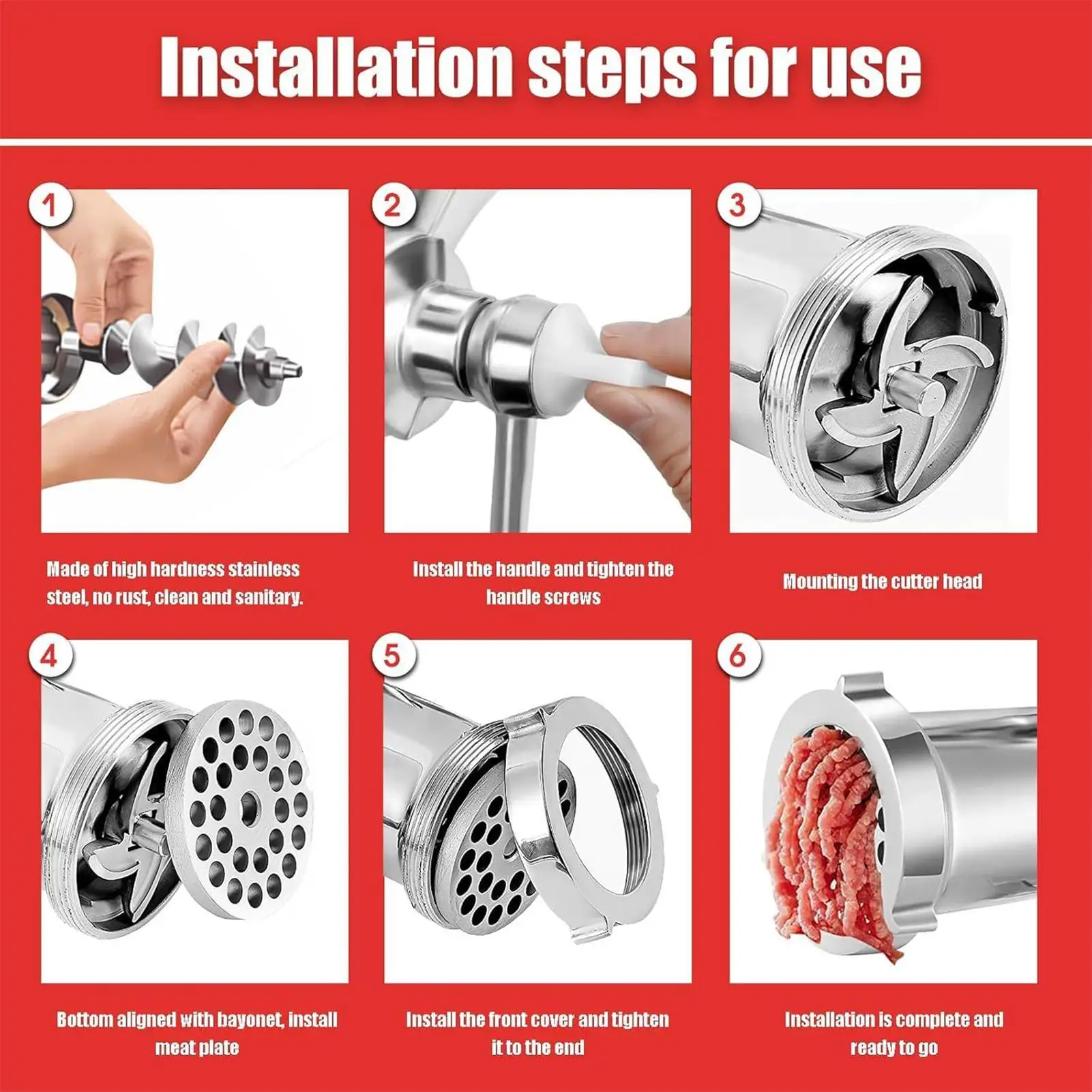 Installation steps for use

1

Made of high hardness stainless steel, no rust, clean and sanitary.

2

Install the handle and tighten the handle screws

3

Mounting the cutter head

4

Bottom aligned with bayonet, install meat plate

5

Install the front cover and tighten it to the end

6

Installation is complete and ready to go