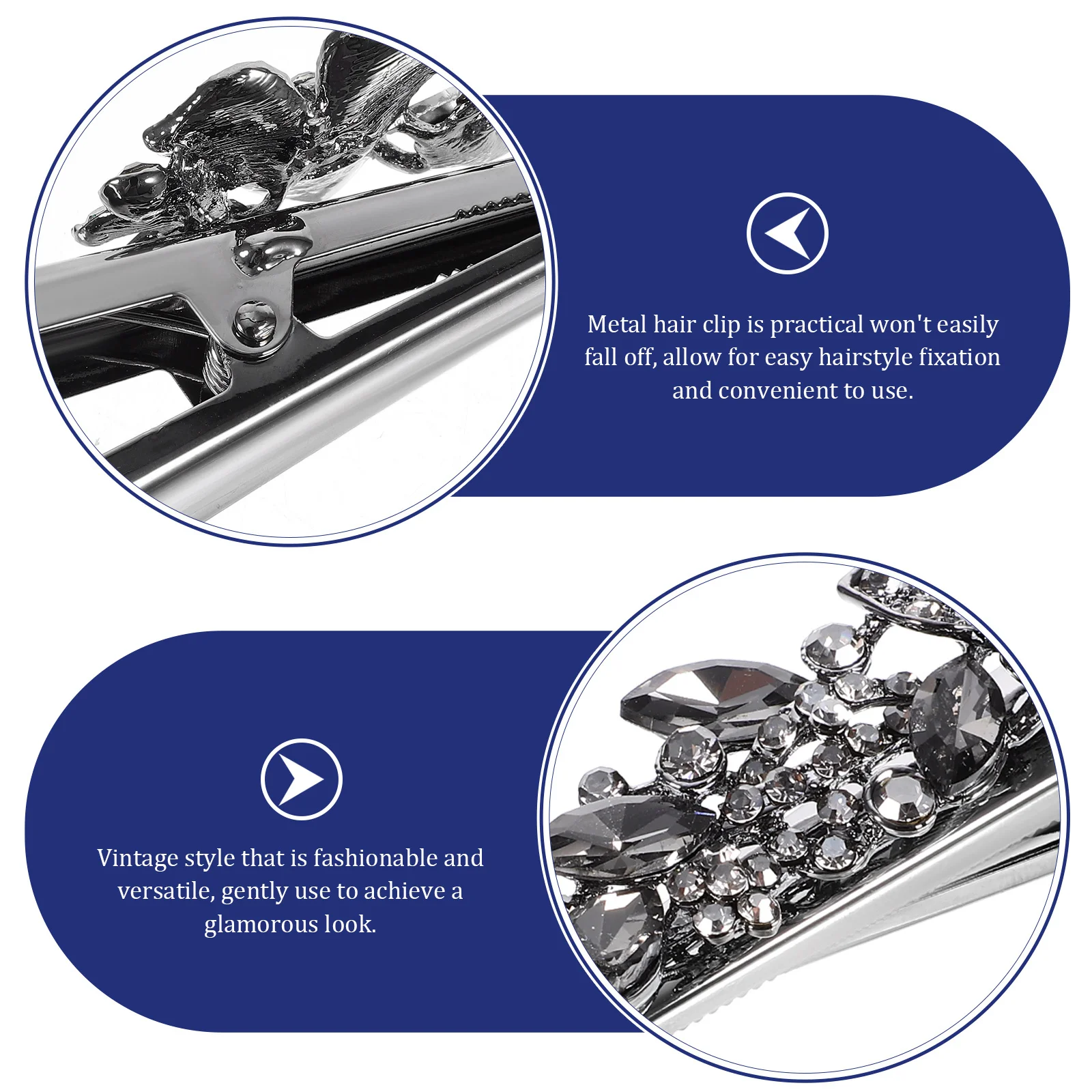 Metal hair clip is practical won't easily fall off, allow for easy hairstyle fixation and convenient to use.

Vintage style that is fashionable and versatile, gently use to achieve a glamorous look.