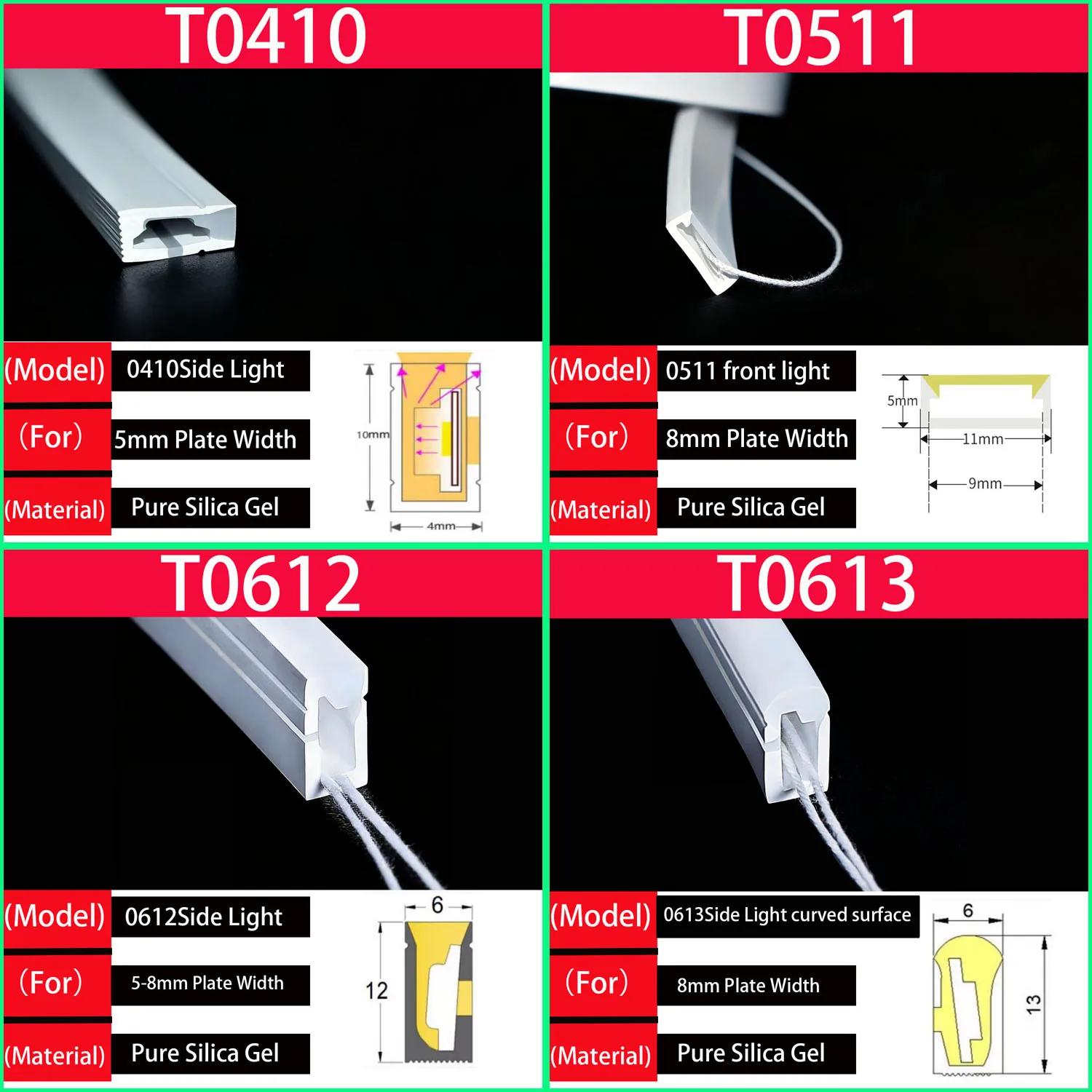 T0410

(Model) 0410Side Light

(For) 5mm Plate Width

(Material) Pure Silica Gel

10mm

4mm

T0511

(Model) 0511 front light

(For) 8mm Plate Width

(Material) Pure Silica Gel

5mm

11mm

9mm

T0612

(Model) 0612Side Light

(For) 5-8mm Plate Width

(Material) Pure Silica Gel

6

12

T0613

(Model) 0613Side Light curved surface

(For) 8mm Plate Width

(Material) Pure Silica Gel

6

13