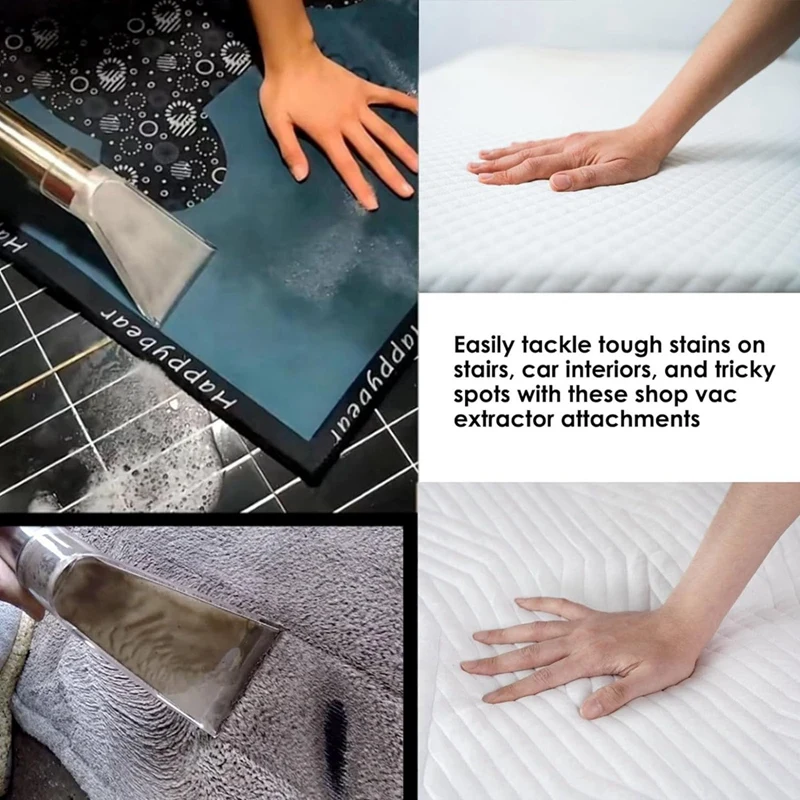 Happybear
Happybear
Happybear

Easily tackle tough stains on stairs, car interiors, and tricky spots with these shop vac extractor attachments