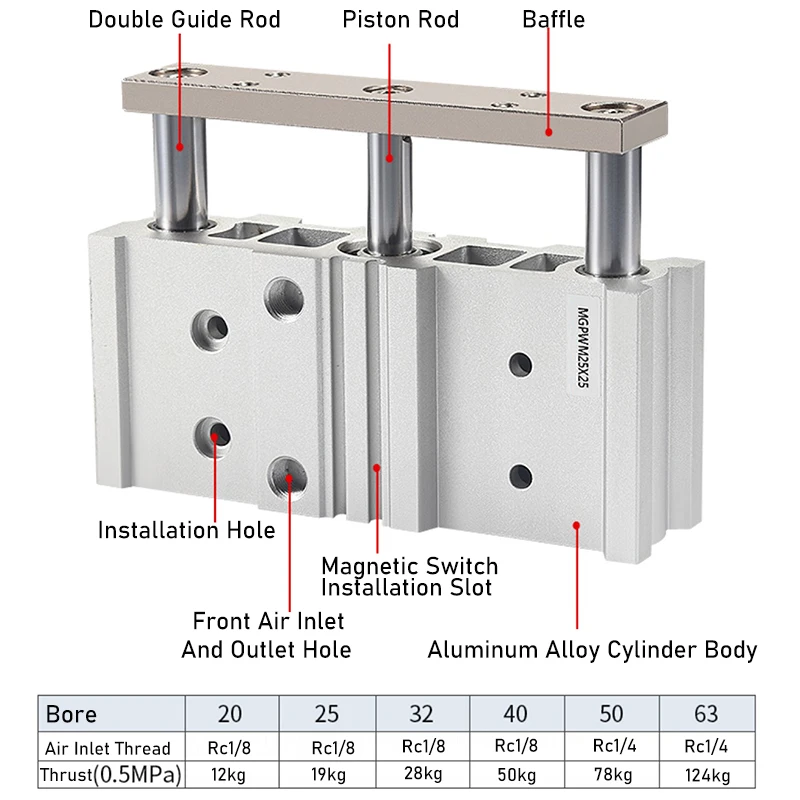 Double Guide Rod

Piston Rod

Baffle

MGPWM25X25

Installation Hole

Magnetic Switch Installation Slot

Front Air Inlet And Outlet Hole

Aluminum Alloy Cylinder Body

| Bore | 20 | 25 | 32 | 40 | 50 | 63 |
|---|---|---|---|---|---|---|
| Air Inlet Thread | Rc1/8 | Rc1/8 | Rc1/8 | Rc1/8 | Rc1/4 | Rc1/4 |
| Thrust(0.5MPa) | 12kg | 19kg | 28kg | 50kg | 78kg | 124kg |