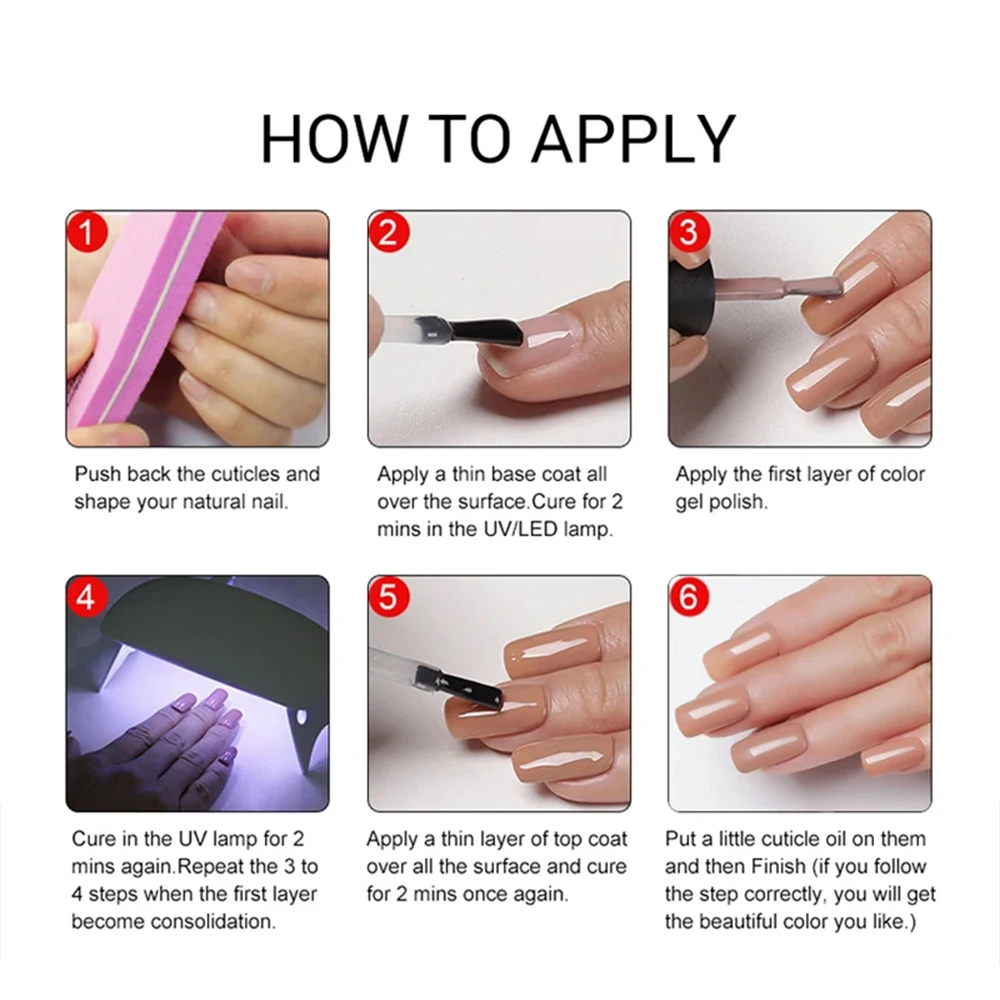 HOW TO APPLY

1

Push back the cuticles and shape your natural nail.

2

Apply a thin base coat all over the surface.Cure for 2 mins in the UV/LED lamp.

3

Apply the first layer of color gel polish.

4

Cure in the UV lamp for 2 mins again.Repeat the 3 to 4 steps when the first layer become consolidation.

5

Apply a thin layer of top coat over all the surface and cure for 2 mins once again.

6

Put a little cuticle oil on them and then Finish (if you follow the step correctly, you will get the beautiful color you like.)