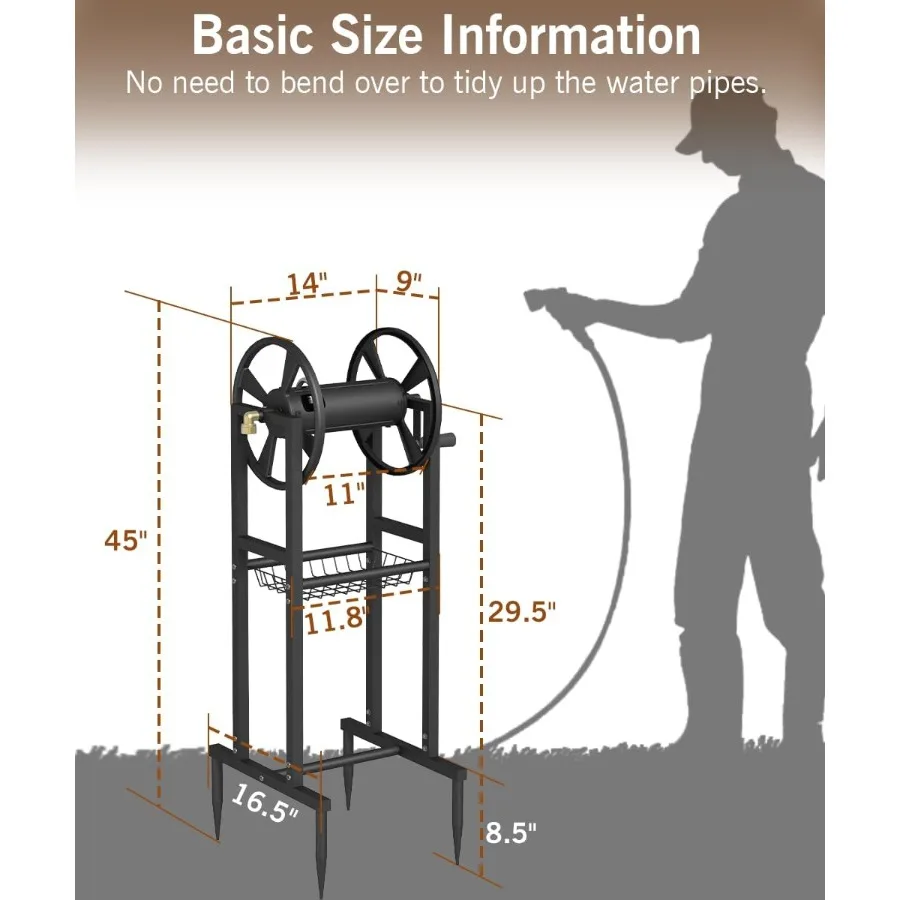 Basic Size Information
No need to bend over to tidy up the water pipes.

14"
9"
11"
45"
11.8"
29.5"
16.5"
8.5"