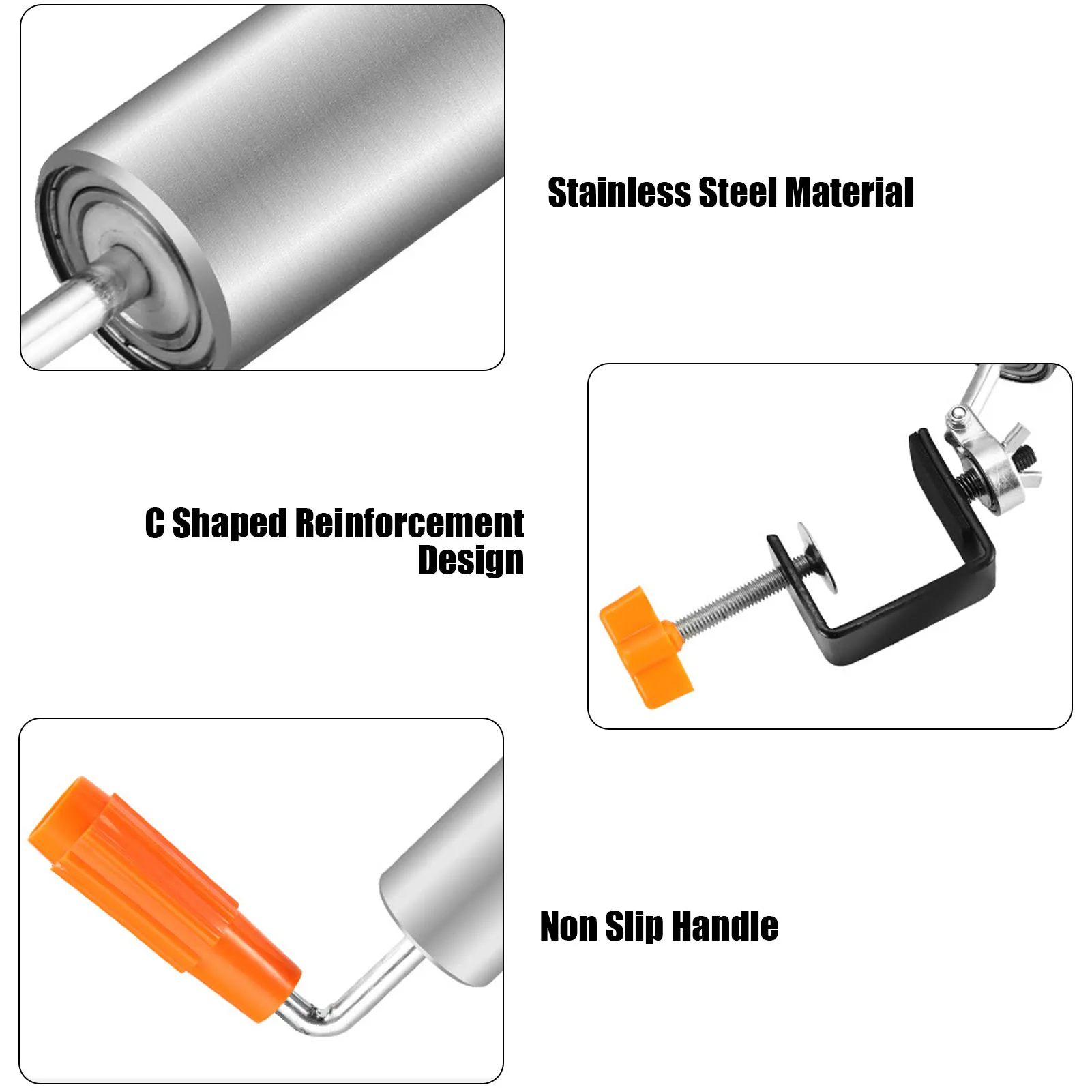 Stainless Steel Material

C Shaped Reinforcement Design

Non Slip Handle