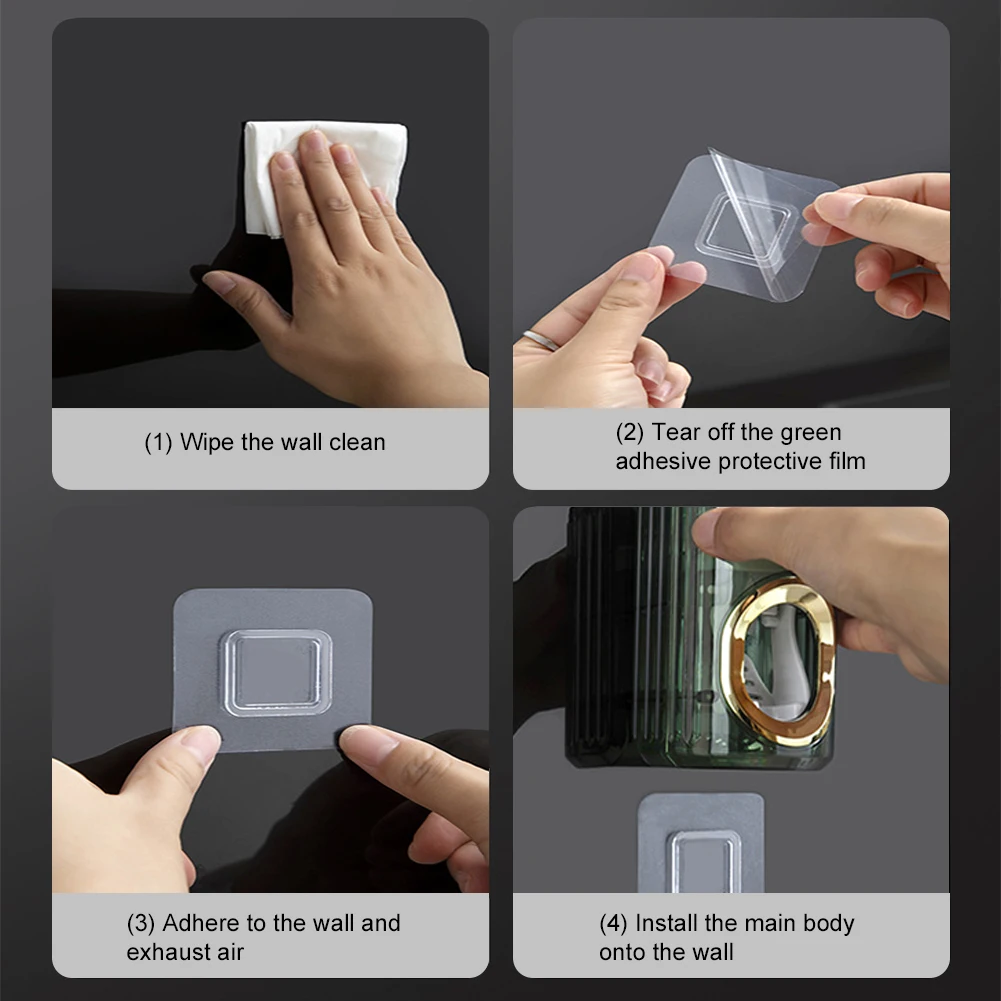 (1) Wipe the wall clean

(2) Tear off the green adhesive protective film

(3) Adhere to the wall and exhaust air

(4) Install the main body onto the wall