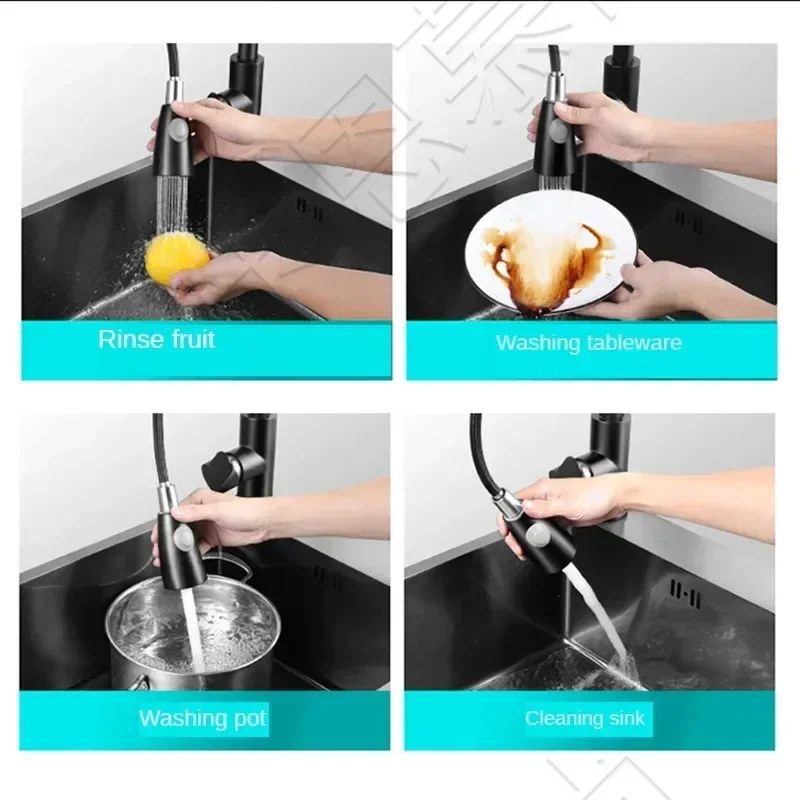 Rinse fruit

Washing tableware

Washing pot

Cleaning sink