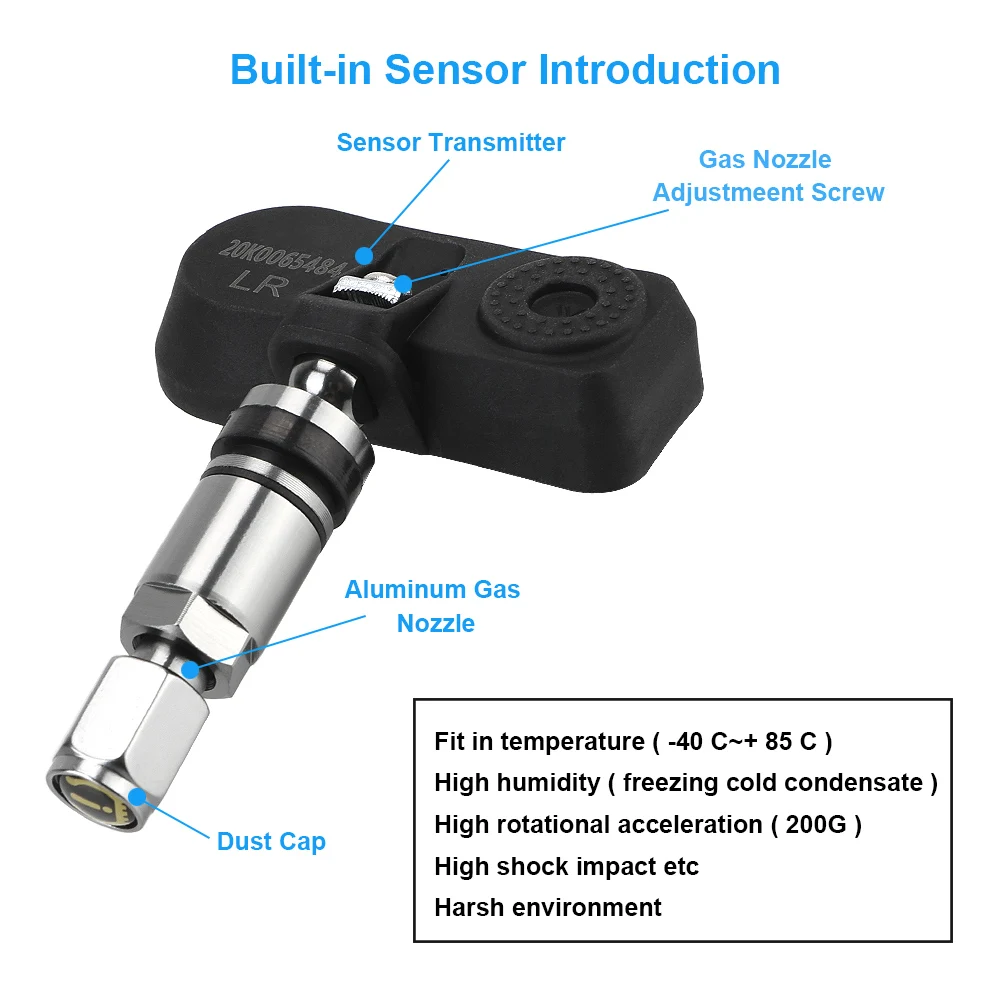 Built-in Sensor Introduction

Sensor Transmitter

Gas Nozzle Adjustmeent Screw

20K0065484

LR

Aluminum Gas Nozzle

Dust Cap

Fit in temperature ( -40 C~+ 85 C )
High humidity ( freezing cold condensate )
High rotational acceleration ( 200G )
High shock impact etc
Harsh environment