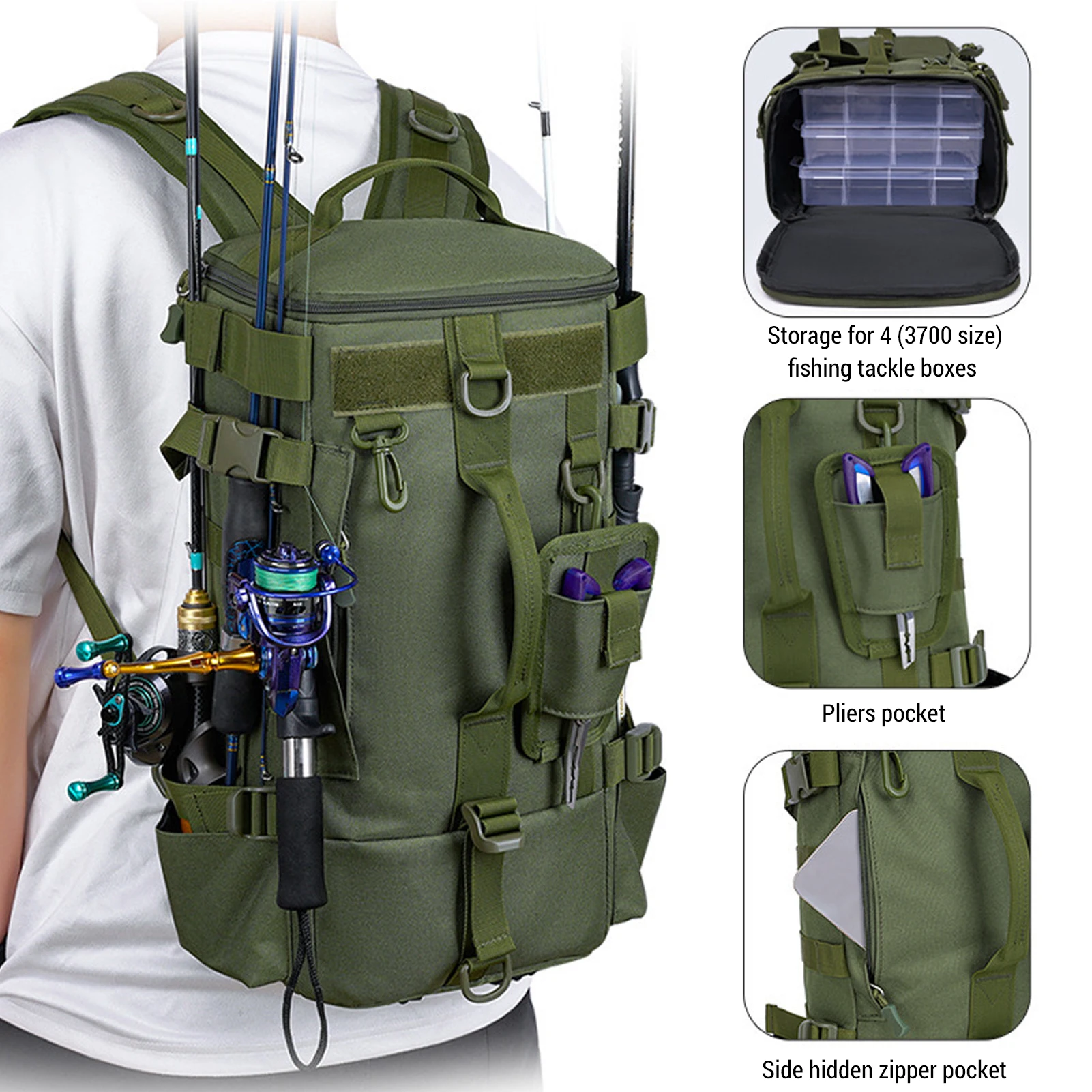 Storage for 4 (3700 size) fishing tackle boxes

Pliers pocket

Side hidden zipper pocket