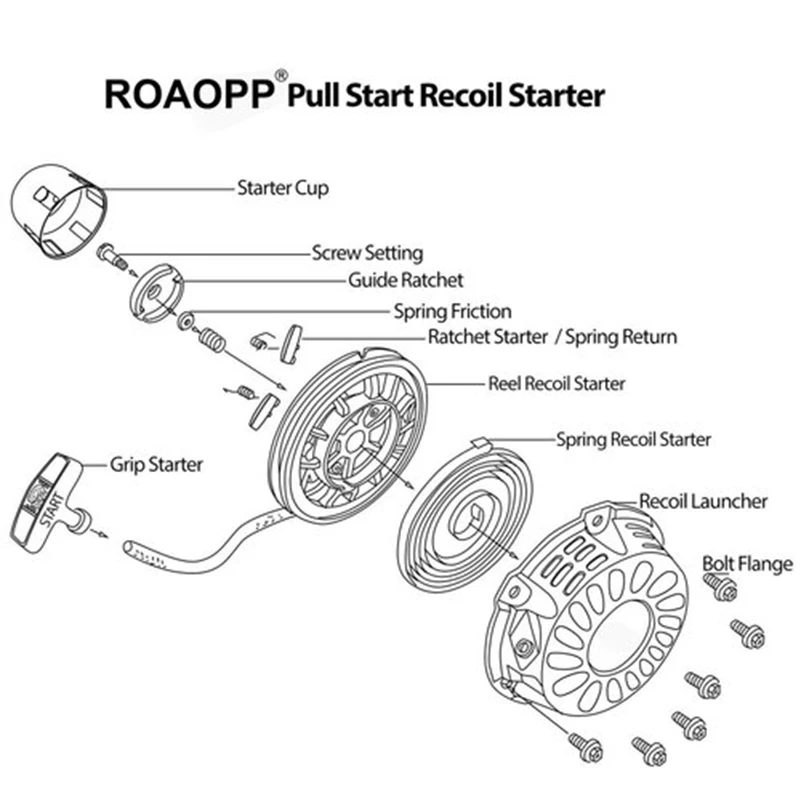 ROAOPP® Pull Start Recoil Starter

Starter Cup

Screw Setting

Guide Ratchet

Spring Friction

Ratchet Starter / Spring Return

Reel Recoil Starter

Spring Recoil Starter

Grip Starter

START

Recoil Launcher

Bolt Flange