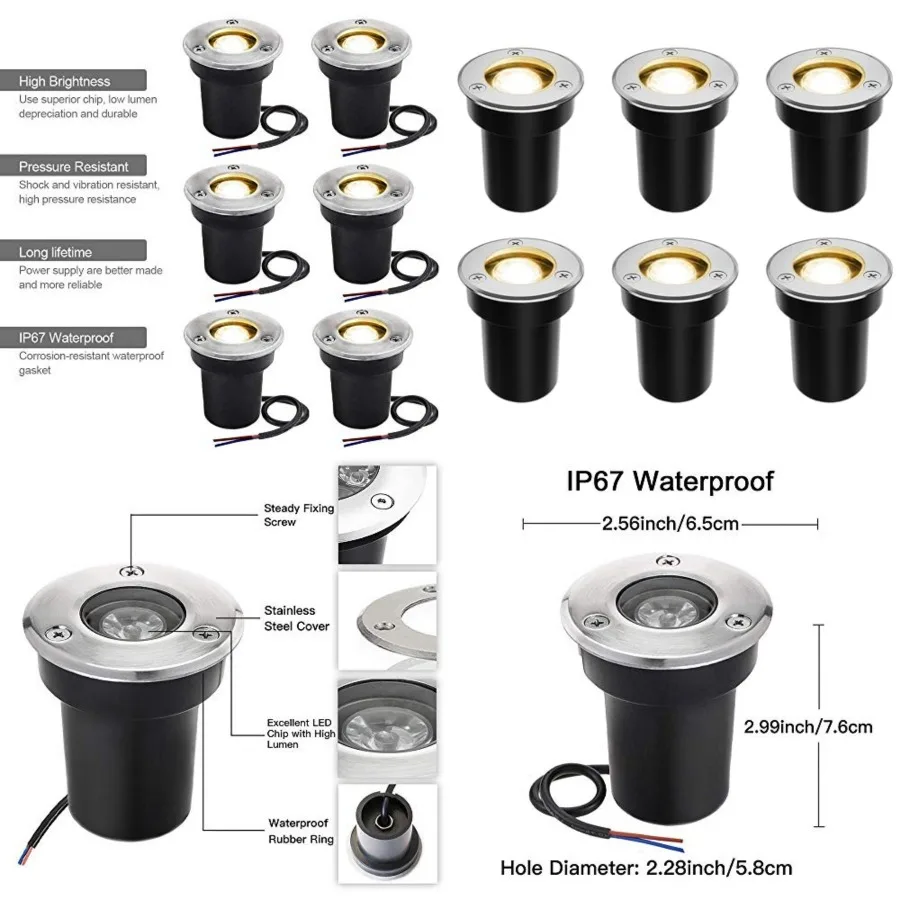 High Brightness
Use superior chip, low lumen depreciation and durable

Pressure Resistant
Shock and vibration resistant, high pressure resistance

Long lifetime
Power supply are better made and more reliable

IP67 Waterproof
Corrosion-resistant waterproof gasket

Steady Fixing Screw

Stainless Steel Cover

Excellent LED Chip with High Lumen

Waterproof Rubber Ring

IP67 Waterproof

2.56inch/6.5cm

2.99inch/7.6cm

Hole Diameter: 2.28inch/5.8cm