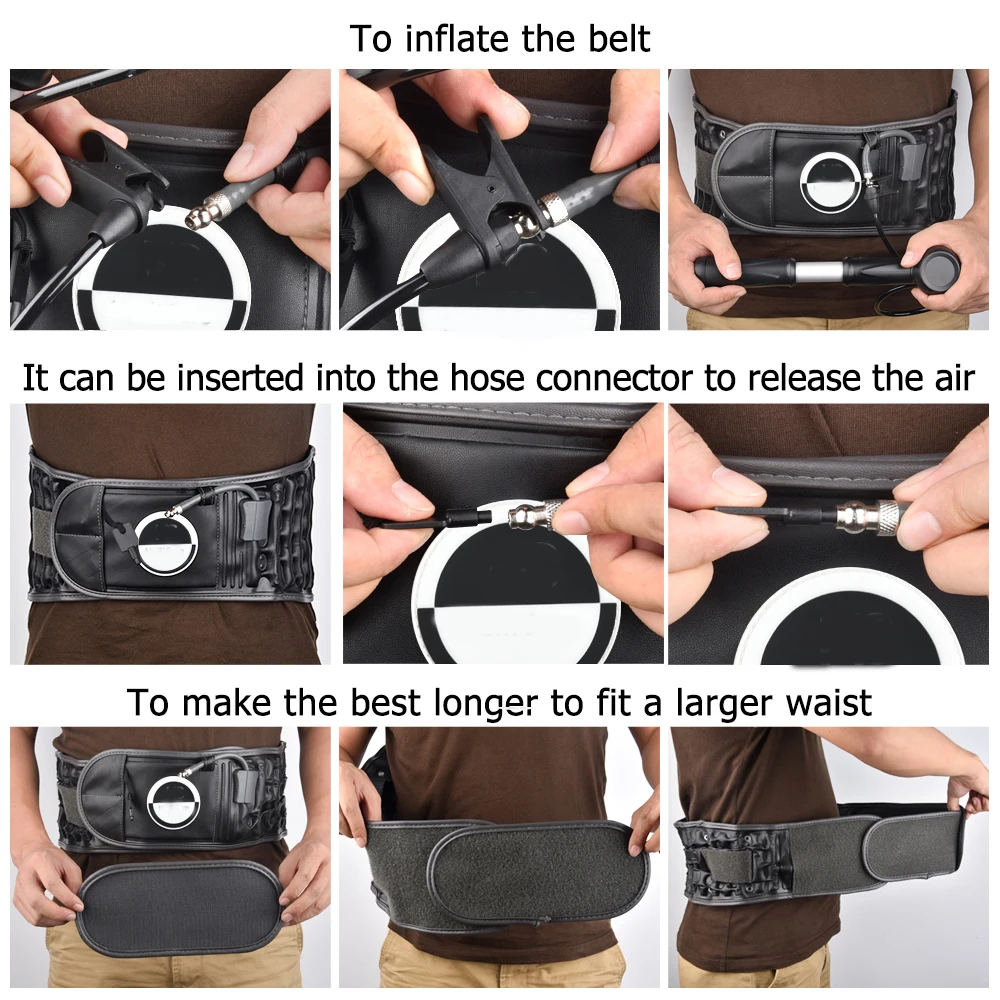 To inflate the belt

It can be inserted into the hose connector to release the air

To make the best longer to fit a larger waist