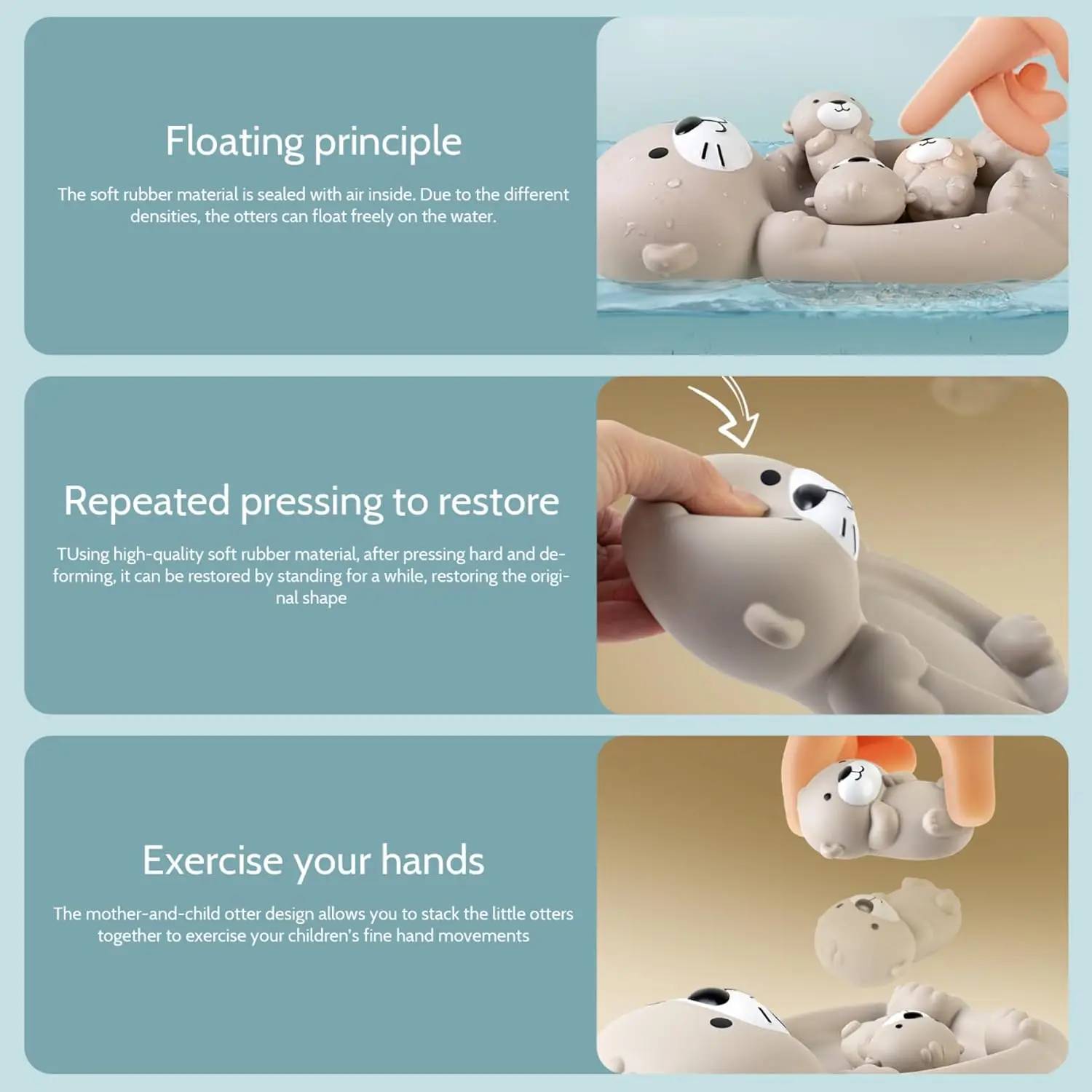 Floating principle

The soft rubber material is sealed with air inside. Due to the different densities, the otters can float freely on the water.

Repeated pressing to restore

TUsing high-quality soft rubber material, after pressing hard and deforming, it can be restored by standing for a while, restoring the original shape

Exercise your hands

The mother-and-child otter design allows you to stack the little otters together to exercise your children's fine hand movements