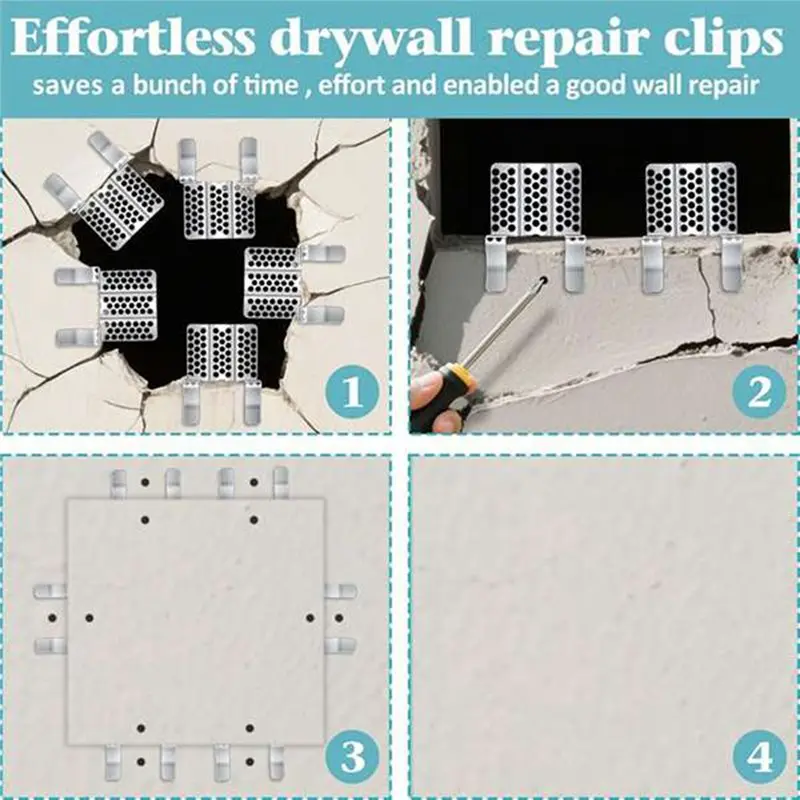 Effortless drywall repair clips

saves a bunch of time , effort and enabled a good wall repair

1

2

3

4