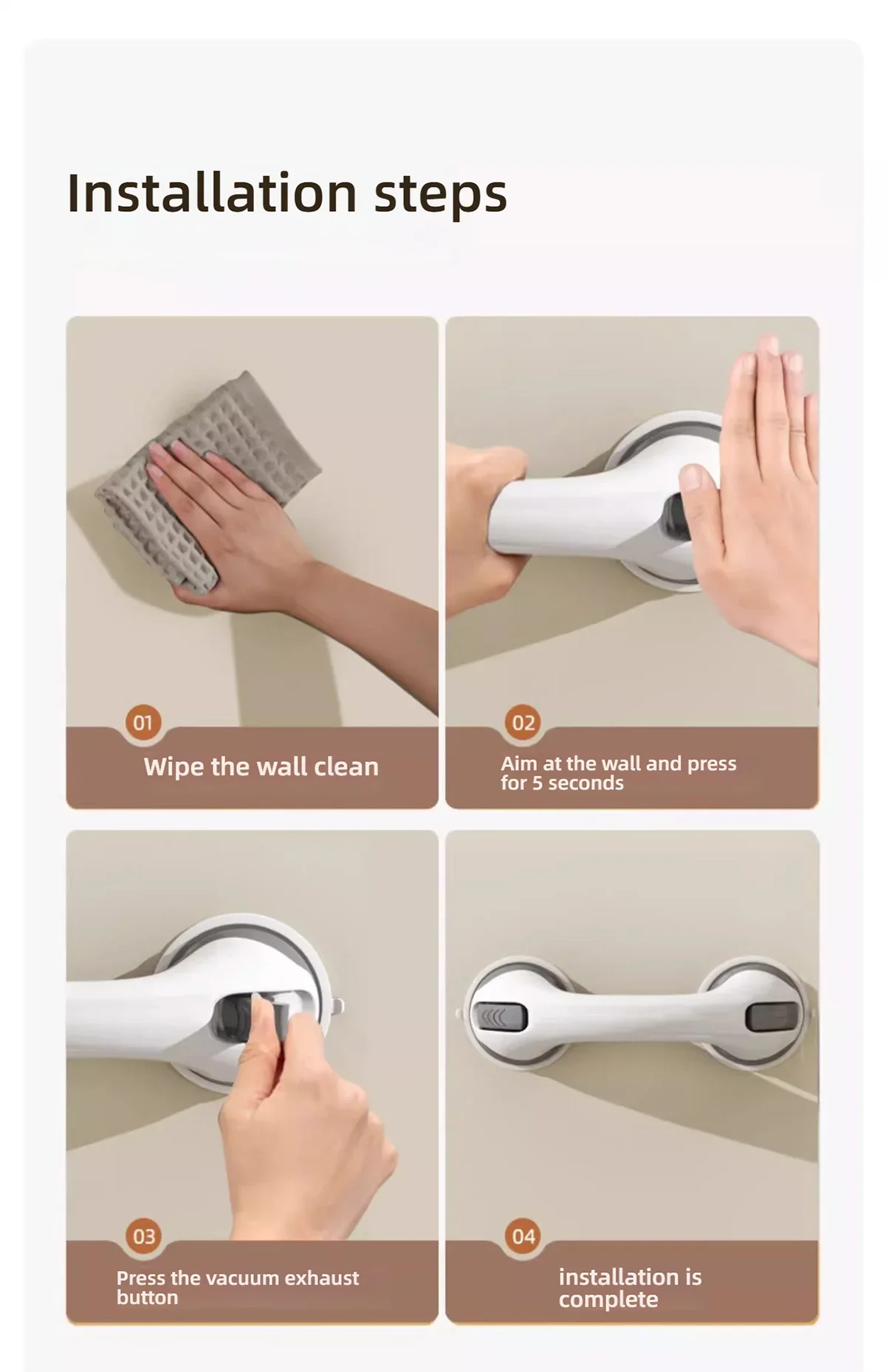 Installation steps

01

Wipe the wall clean

02

Aim at the wall and press for 5 seconds

03

Press the vacuum exhaust button

04

installation is complete