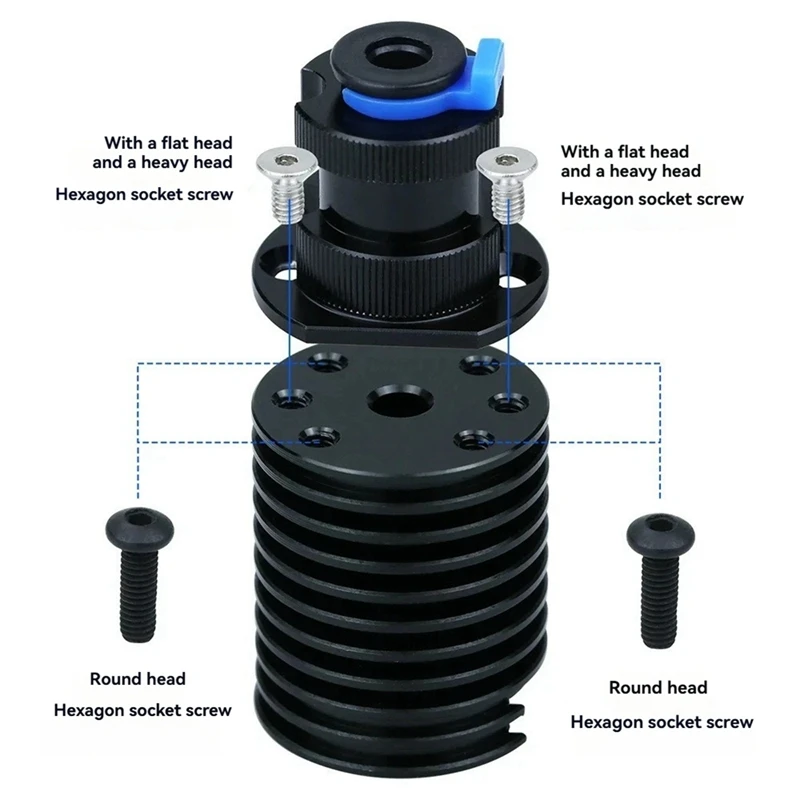 With a flat head
and a heavy head
Hexagon socket screw

With a flat head
and a heavy head
Hexagon socket screw

Round head
Hexagon socket screw

Round head
Hexagon socket screw