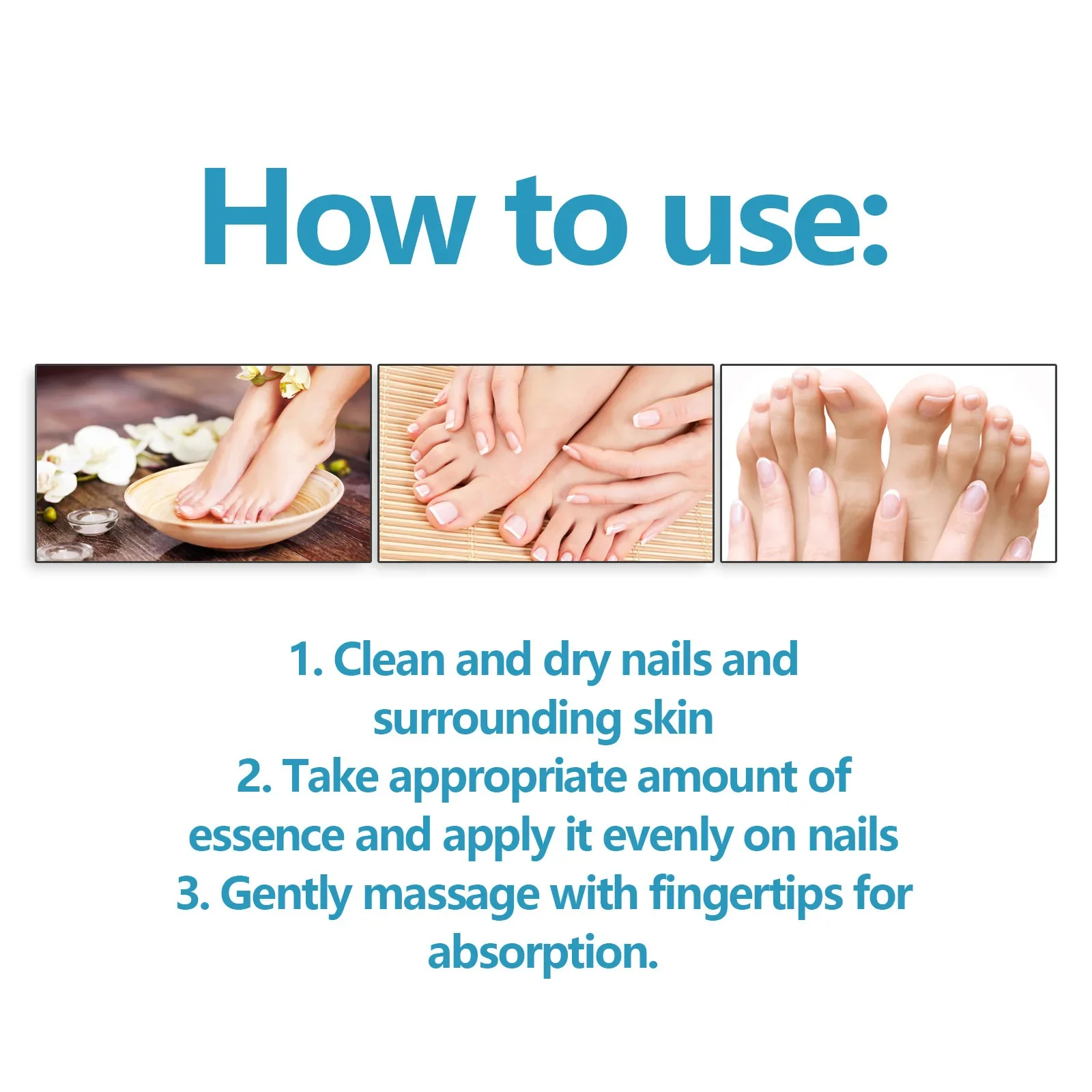 How to use:

1. Clean and dry nails and surrounding skin
2. Take appropriate amount of essence and apply it evenly on nails
3. Gently massage with fingertips for absorption.