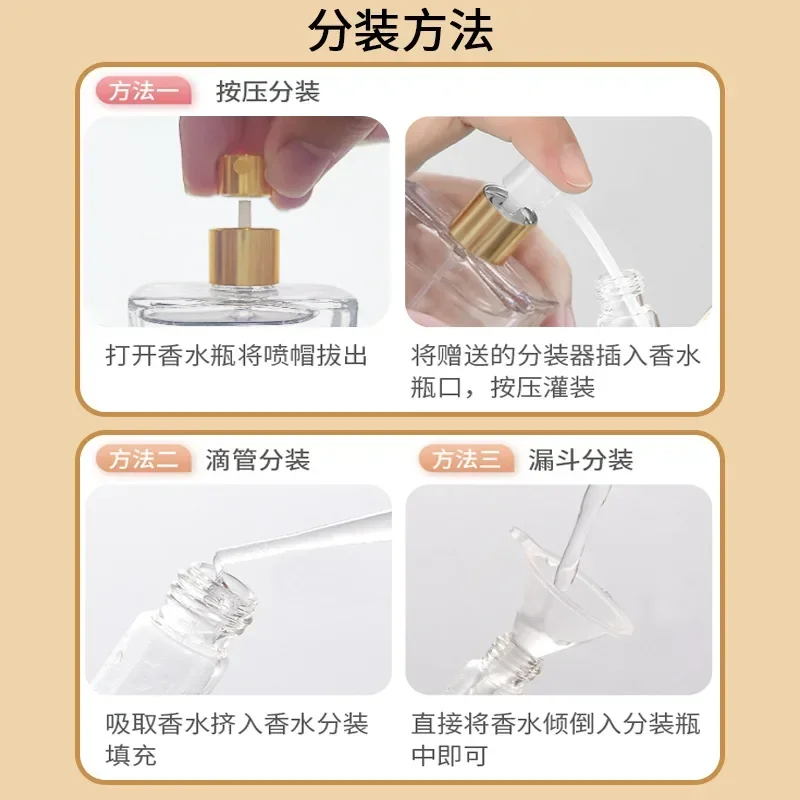 分装方法

方法一 按压分装

打开香水瓶将喷帽拔出

将赠送的分装器插入香水瓶口，按压灌装

方法二 滴管分装

吸取香水挤入香水分装填充

方法三 漏斗分装

直接将香水倾倒入分装瓶中即可