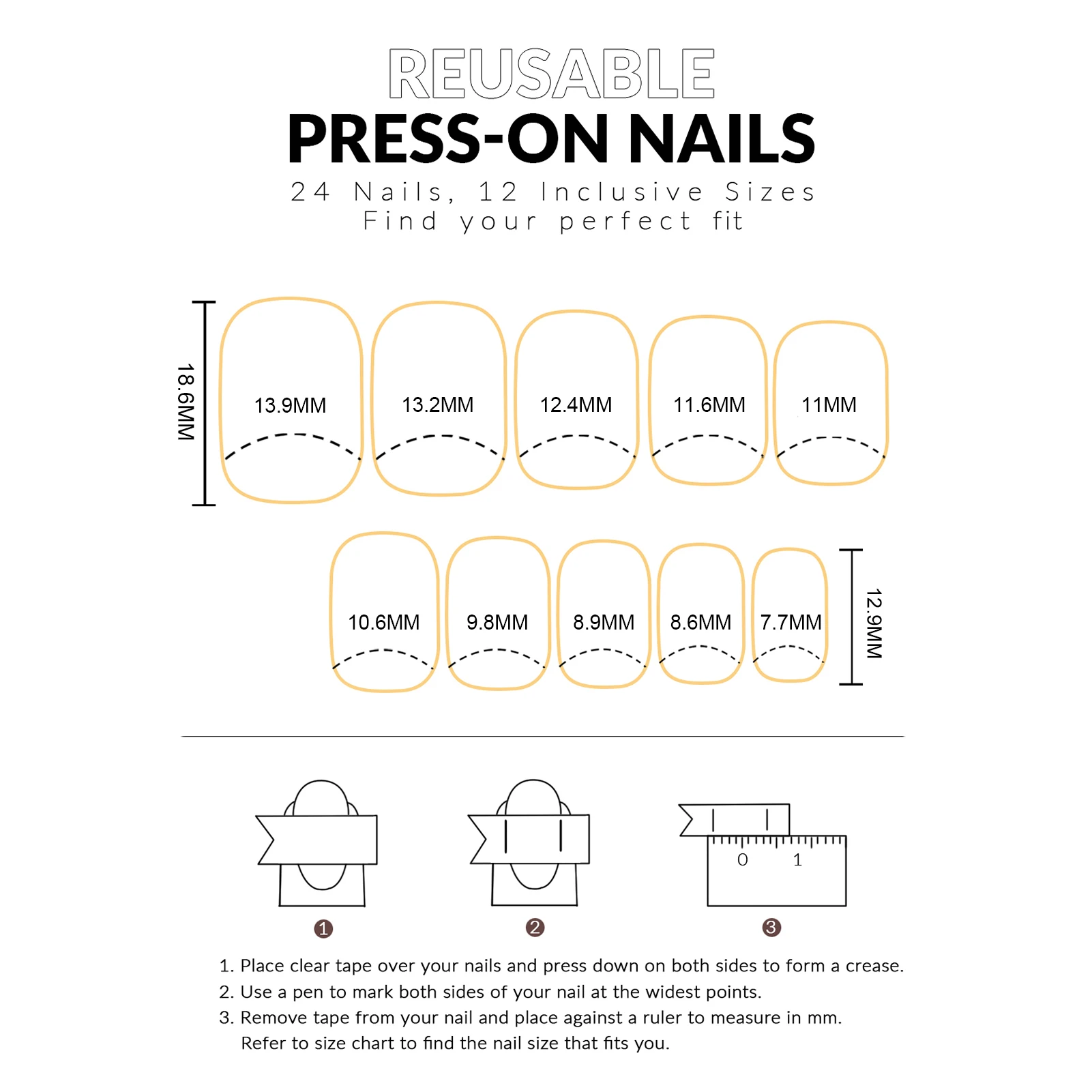 REUSABLE
PRESS-ON NAILS
24 Nails, 12 Inclusive Sizes
Find your perfect fit

18.6MM

13.9MM 13.2MM 12.4MM 11.6MM 11MM

10.6MM 9.8MM 8.9MM 8.6MM 7.7MM

12.9MM

0 1

1 2 3

1. Place clear tape over your nails and press down on both sides to form a crease.
2. Use a pen to mark both sides of your nail at the widest points.
3. Remove tape from your nail and place against a ruler to measure in mm.
Refer to size chart to find the nail size that fits you.